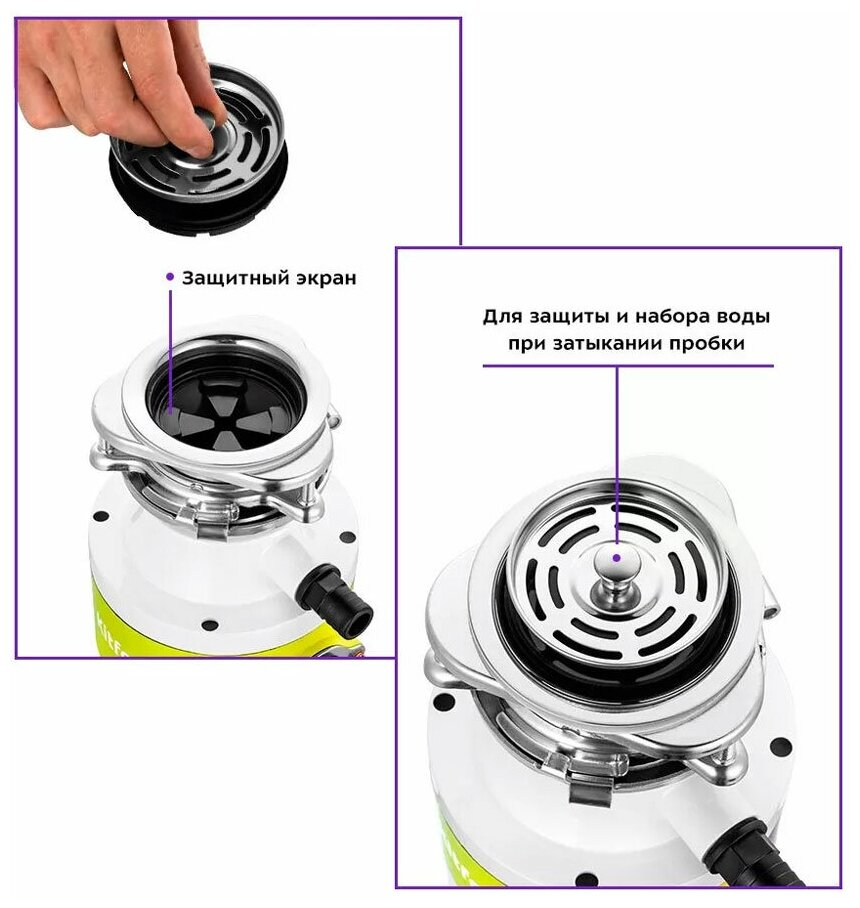 Защитный экран

Для защиты и набора воды при затыкании пробки