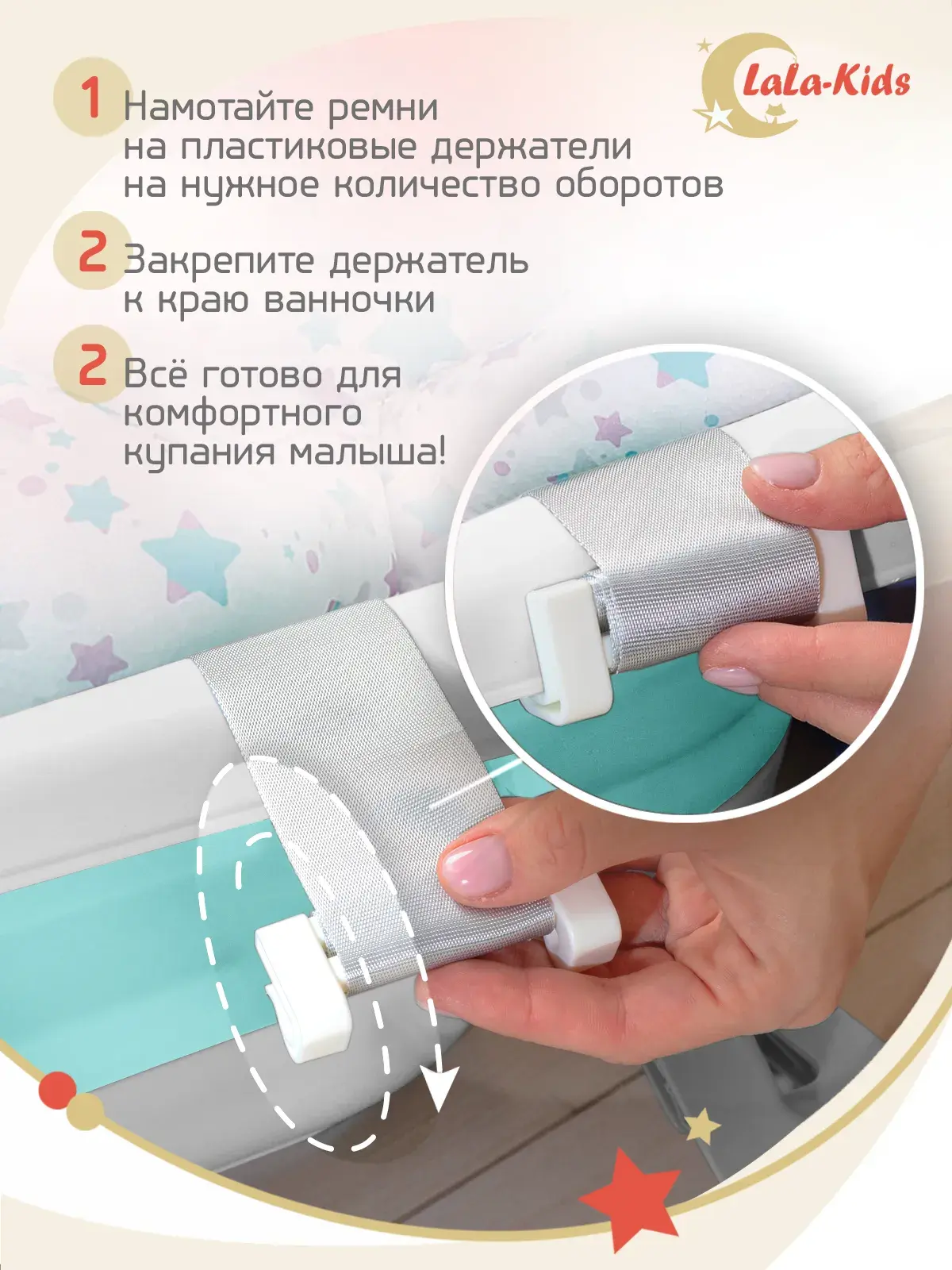 LaLa-Kids

1 Намотайте ремни на пластиковые держатели на нужное количество оборотов

2 Закрепите держатель к краю ванночки

2 Всё готово для комфортного купания малыша!