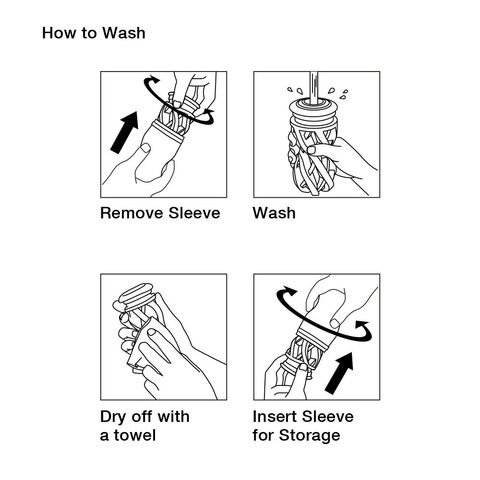 How to Wash

Remove Sleeve

Wash

Dry off with a towel

Insert Sleeve for Storage