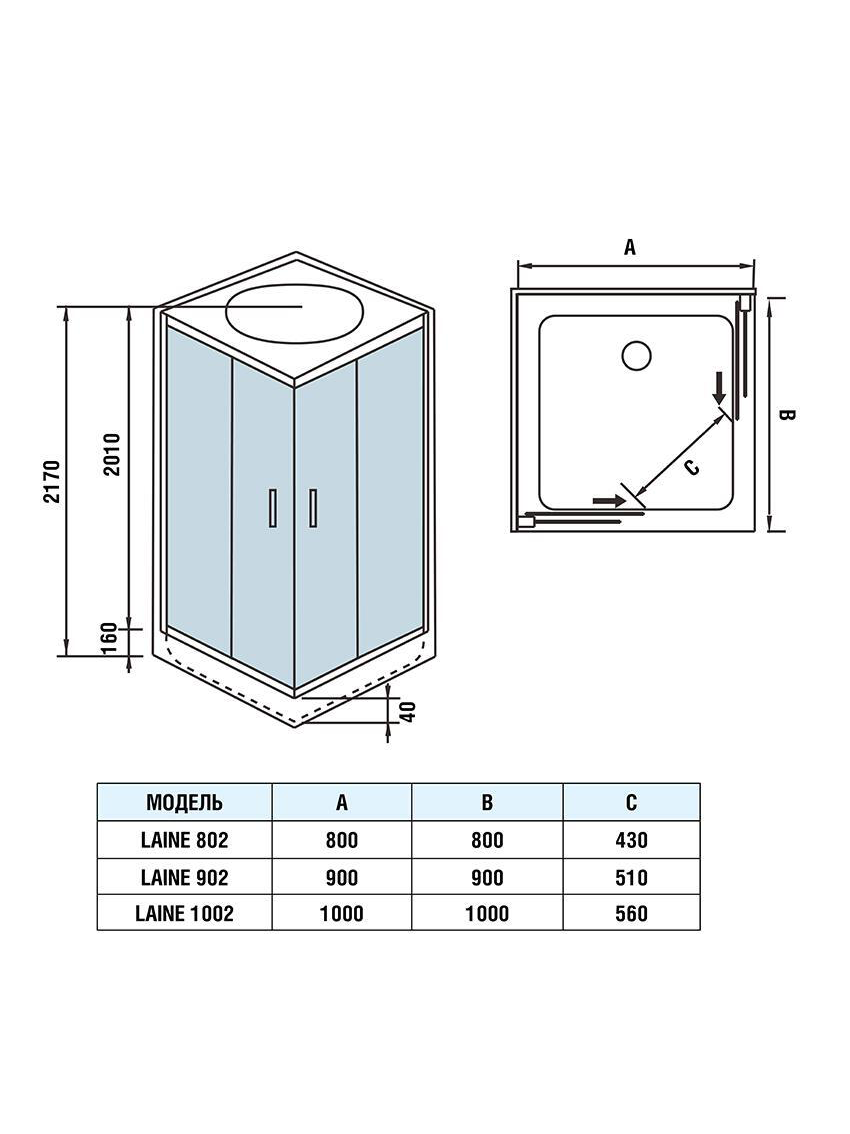 2170
2010
160
40
A
B
C

| МОДЕЛЬ | A | B | C |
|---|---|---|---|
| LAINE 802 | 800 | 800 | 430 |
| LAINE 902 | 900 | 900 | 510 |
| LAINE 1002 | 1000 | 1000 | 560 |