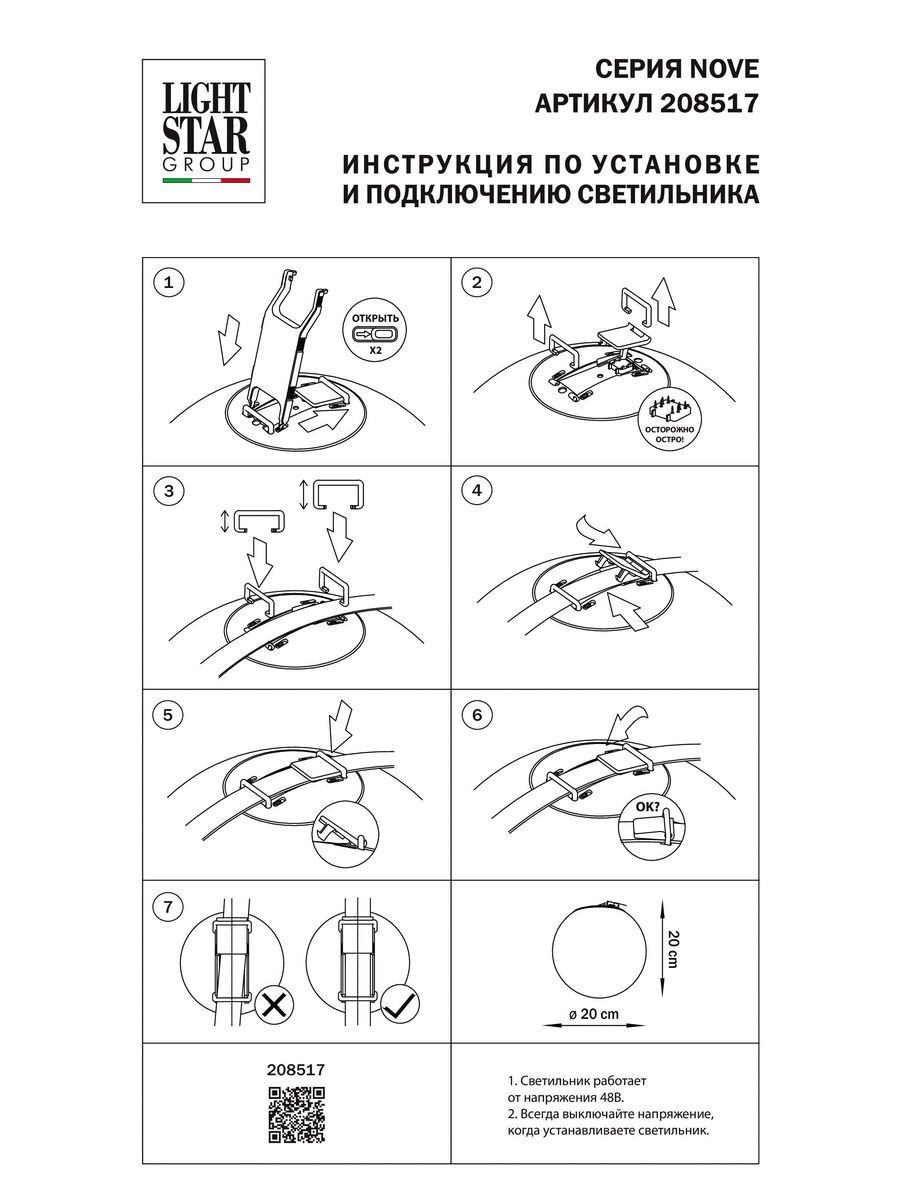 LIGHT STAR GROUP

СЕРИЯ NOVE
АРТИКУЛ 208517

ИНСТРУКЦИЯ ПО УСТАНОВКЕ И ПОДКЛЮЧЕНИЮ СВЕТИЛЬНИКА

1
ОТКРЫТЬ
X2

2
ОСТОРОЖНО ОСТРО!

3

4

5

6
OK?

7

20 cm
ø 20 cm

208517

1. Светильник работает от напряжения 48В.
2. Всегда выключайте напряжение, когда устанавливаете светильник.