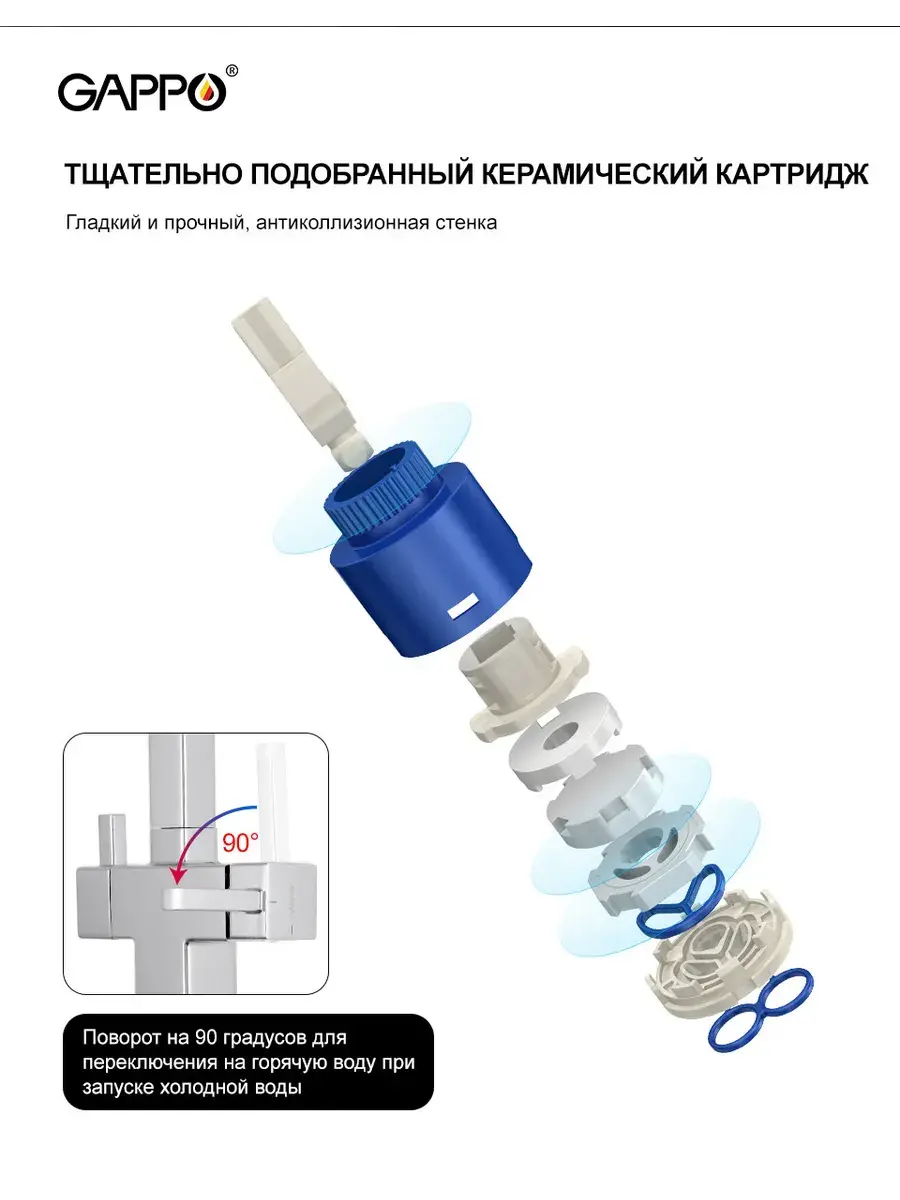 GAPPO®

ТЩАТЕЛЬНО ПОДОБРАННЫЙ КЕРАМИЧЕСКИЙ КАРТРИДЖ

Гладкий и прочный, антиколлизионная стенка

90°

Поворот на 90 градусов для переключения на горячую воду при запуске холодной воды