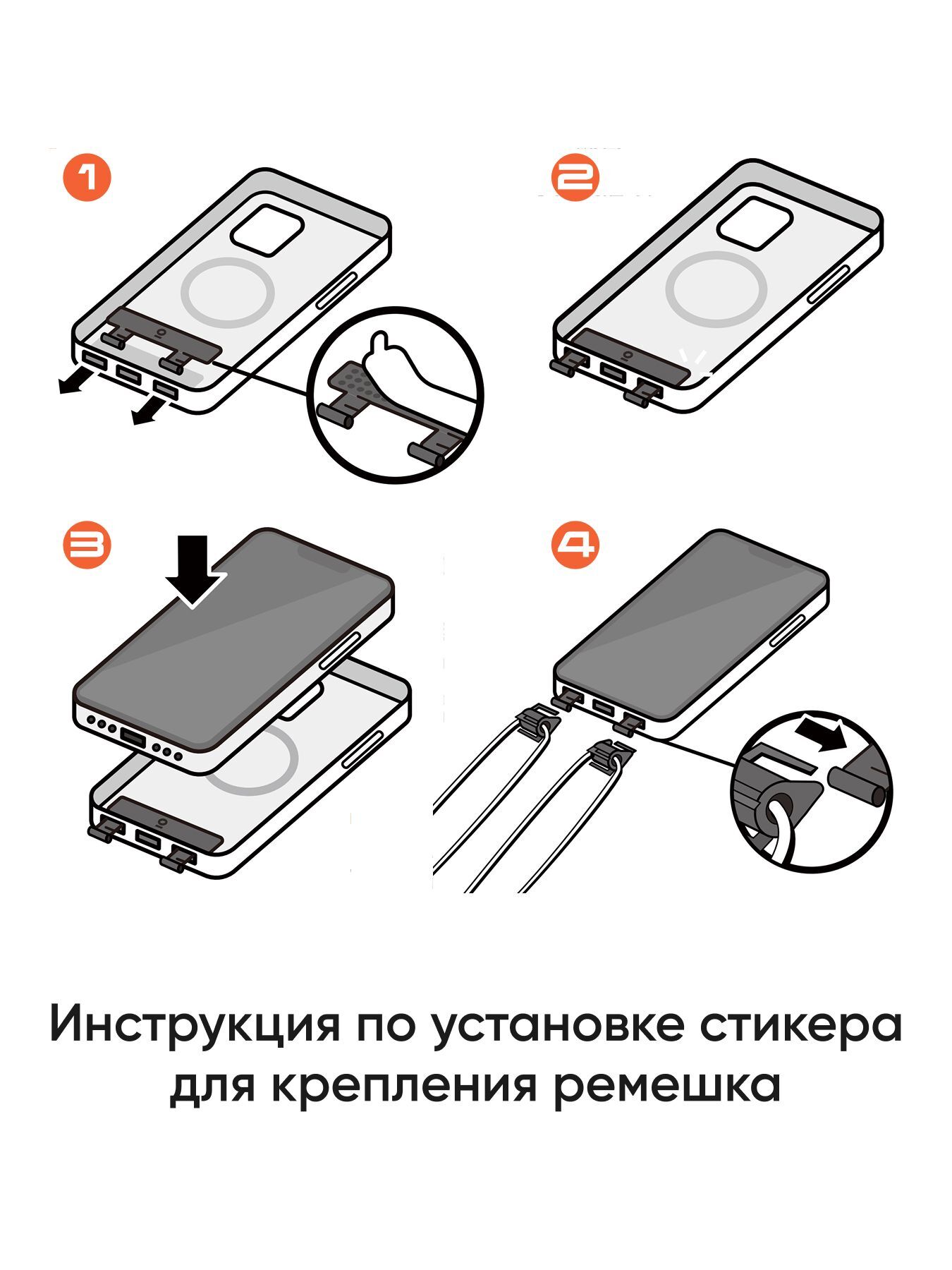 1

2

3

4

Инструкция по установке стикера для крепления ремешка