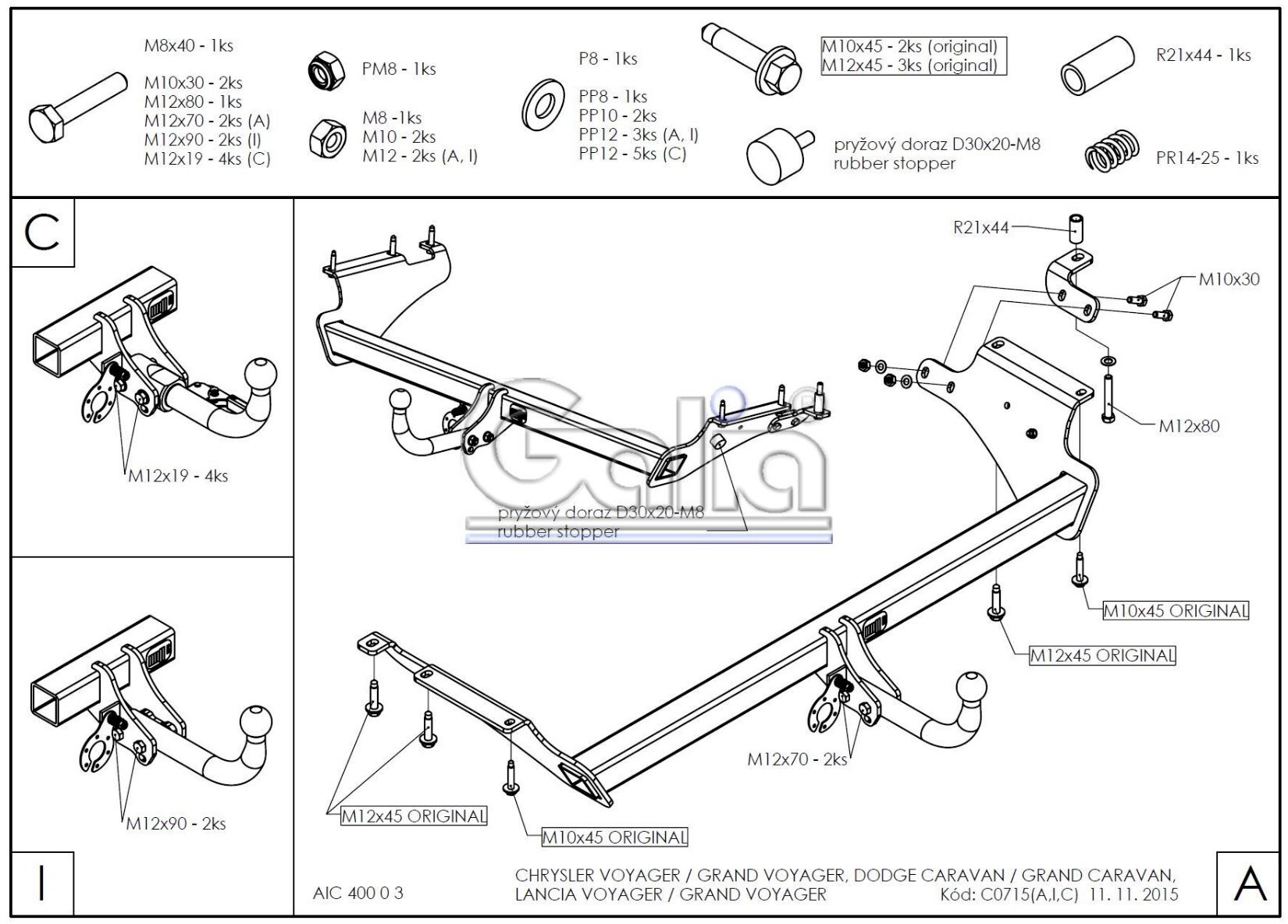 M8x40 - 1ks

M10x30 - 2ks
M12x80 - 1ks
M12x70 - 2ks (A)
M12x90 - 2ks (I)
M12x19 - 4ks (C)

PM8 - 1ks

M8 -1ks
M10 - 2ks
M12 - 2ks (A, I)

P8 - 1ks

PP8 - 1ks
PP10 - 2ks
PP12 - 3ks (A, I)
PP12 - 5ks (C)

M10x45 - 2ks (original)
M12x45 - 3ks (original)

pryžový doraz D30x20-M8
rubber stopper

R21x44 - 1ks

PR14-25 - 1ks

C

M12x19 - 4ks

M12x90 - 2ks

I

R21x44

M10x30

M12x80

Galia

pryžový doraz D30x20-M8
rubber stopper

M10x45 ORIGINAL

M12x45 ORIGINAL

M12x70 - 2ks

M12x45 ORIGINAL

M10x45 ORIGINAL

AIC 400 0 3

CHRYSLER VOYAGER / GRAND VOYAGER, DODGE CARAVAN / GRAND CARAVAN,
LANCIA VOYAGER / GRAND VOYAGER Kód: C0715(A,I,C) 11. 11. 2015

A