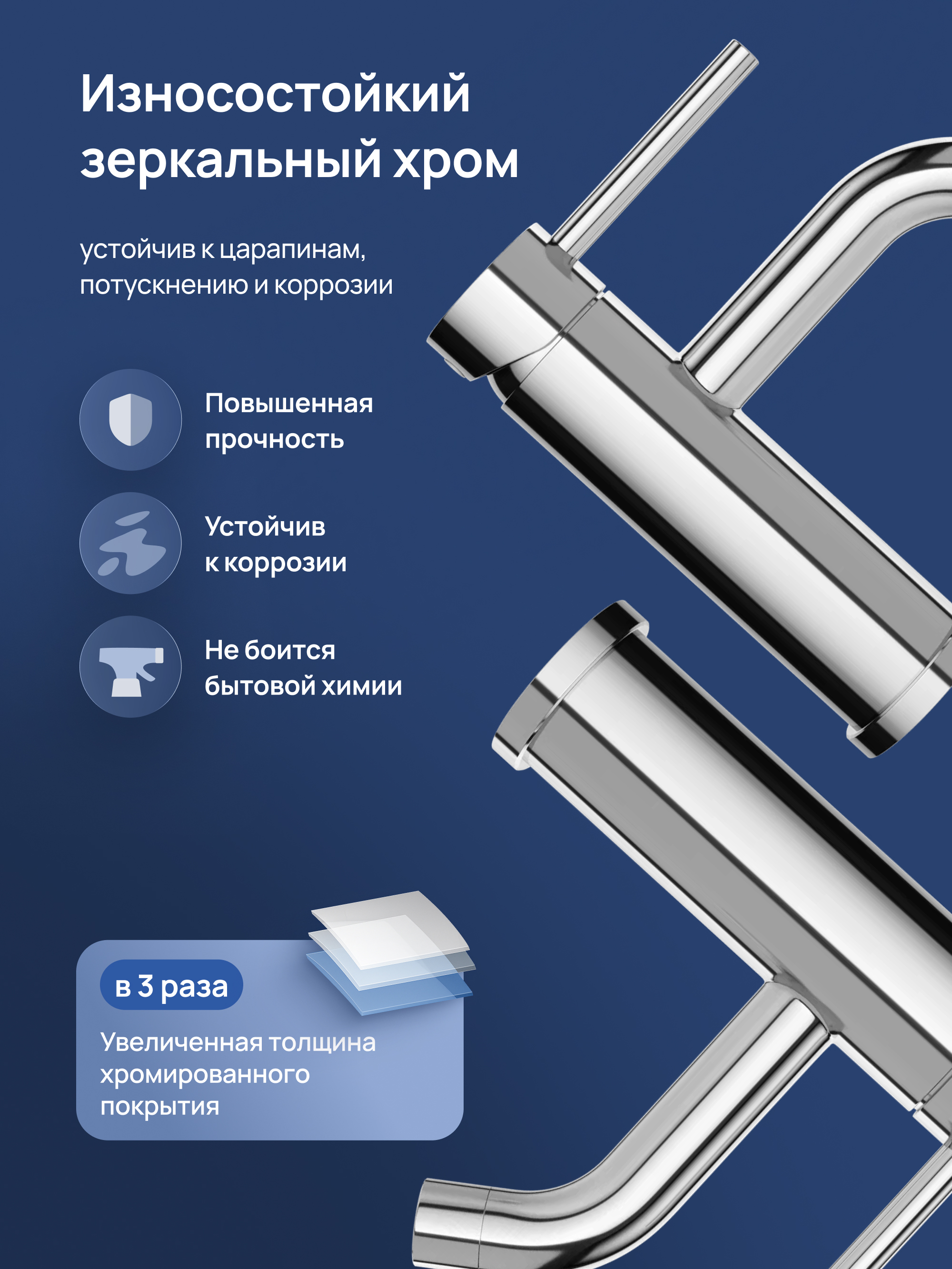 Износостойкий зеркальный хром

устойчив к царапинам, потускнению и коррозии

Повышенная прочность

Устойчив к коррозии

Не боится бытовой химии

в 3 раза

Увеличенная толщина хромированного покрытия