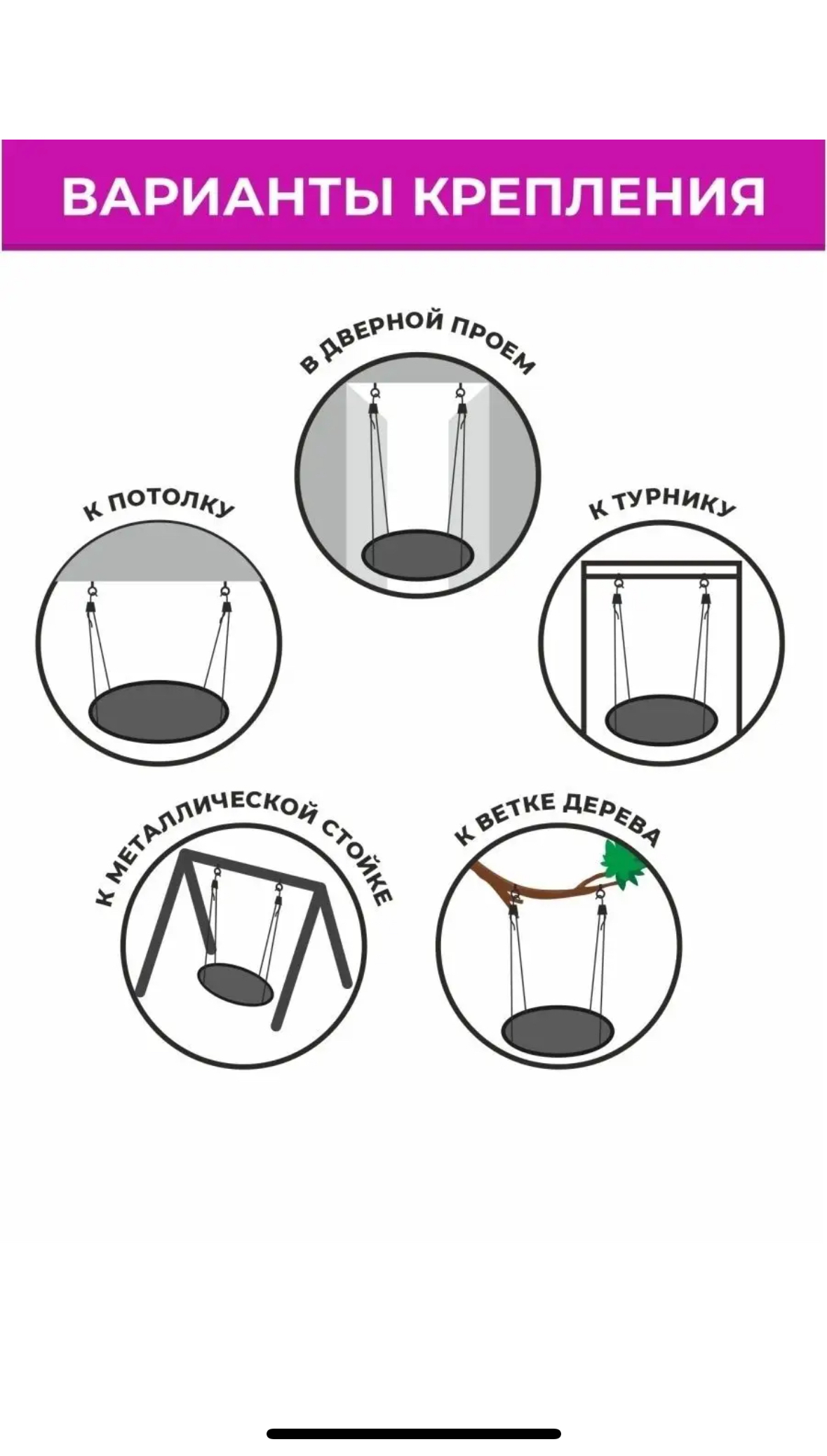 ВАРИАНТЫ КРЕПЛЕНИЯ

В ДВЕРНОЙ ПРОЕМ

К ПОТОЛКУ

К ТУРНИКУ

К МЕТАЛЛИЧЕСКОЙ СТОЙКЕ

К ВЕТКЕ ДЕРЕВА