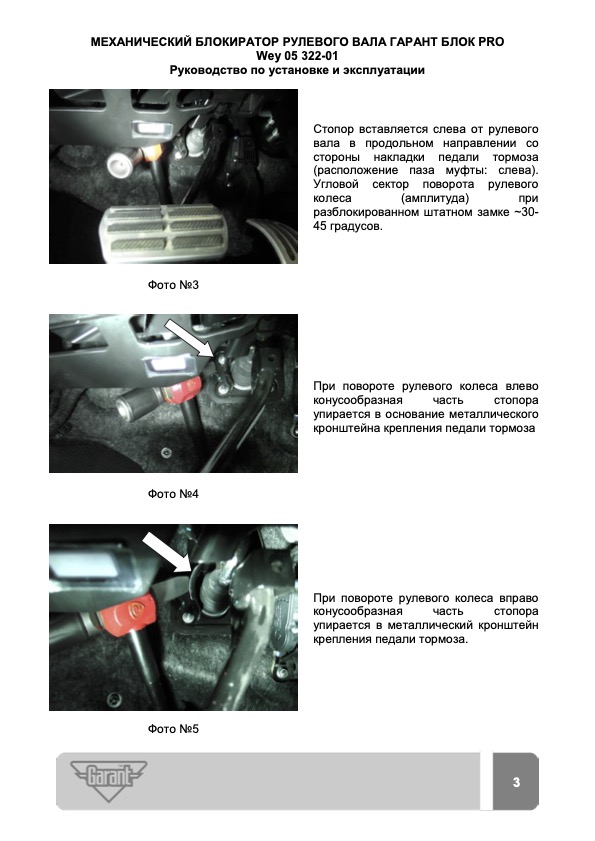 МЕХАНИЧЕСКИЙ БЛОКИРАТОР РУЛЕВОГО ВАЛА ГАРАНТ БЛОК PRO
Wey 05 322-01
Руководство по установке и эксплуатации

Стопор вставляется слева от рулевого вала в продольном направлении со стороны накладки педали тормоза (расположение паза муфты: слева). Угловой сектор поворота рулевого колеса (амплитуда) при разблокированном штатном замке ~30-45 градусов.

Фото №3

При повороте рулевого колеса влево конусообразная часть стопора упирается в основание металлического кронштейна крепления педали тормоза

Фото №4

При повороте рулевого колеса вправо конусообразная часть стопора упирается в металлический кронштейн крепления педали тормоза.

Фото №5

Garant

3