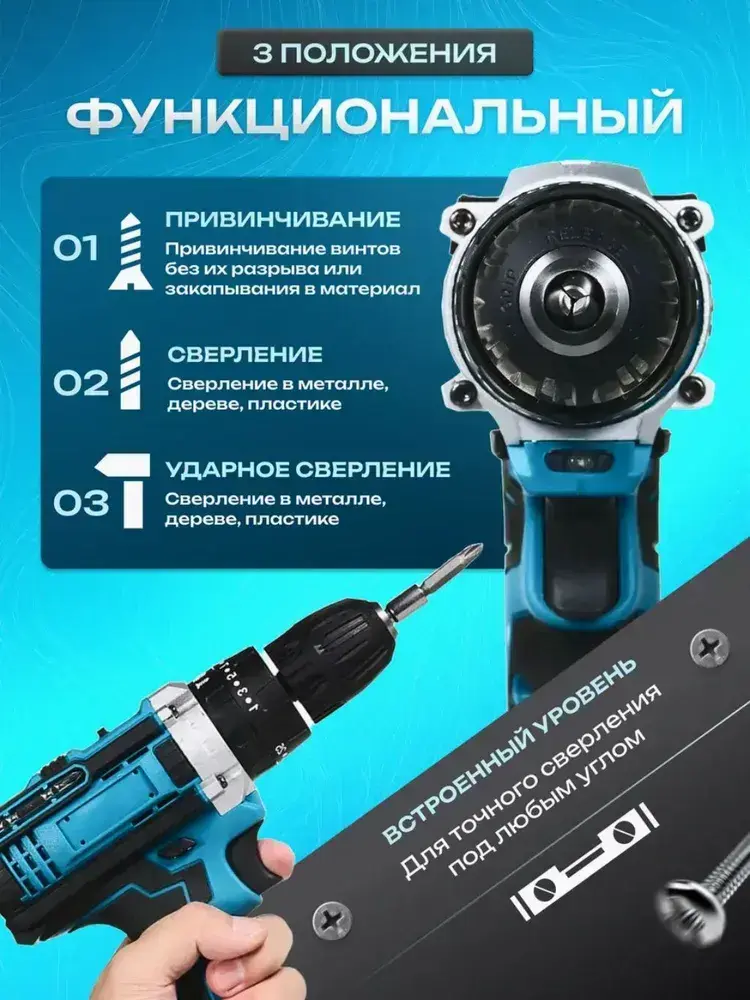 3 ПОЛОЖЕНИЯ

ФУНКЦИОНАЛЬНЫЙ

01 ПРИВИНЧИВАНИЕ
Привинчивание винтов без их разрыва или закапывания в материал

02 СВЕРЛЕНИЕ
Сверление в металле, дереве, пластике

03 УДАРНОЕ СВЕРЛЕНИЕ
Сверление в металле, дереве, пластике

ВСТРОЕННЫЙ УРОВЕНЬ
Для точного сверления под любым углом