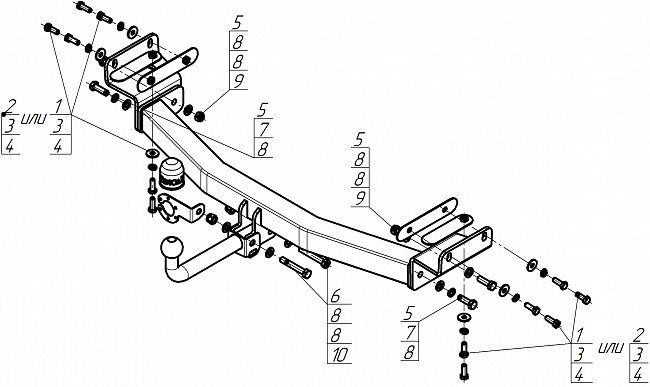 5
8
8
9

2
3
4
или
1
3
4

5
7
8

5
8
8
9

6
8
8
10

5
7
8

1
3
4
или
2
3
4