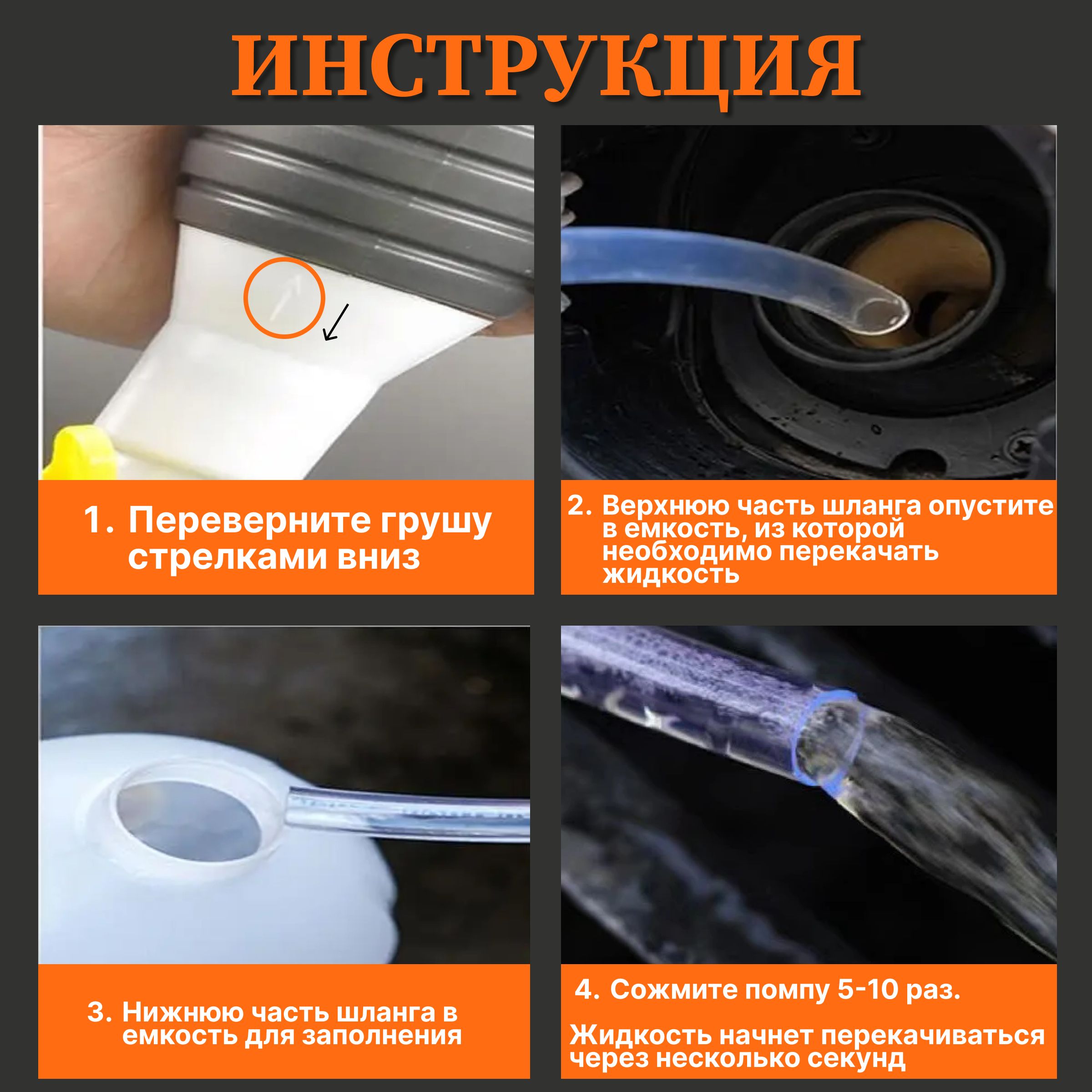 ИНСТРУКЦИЯ

1. Переверните грушу стрелками вниз

2. Верхнюю часть шланга опустите в емкость, из которой необходимо перекачать жидкость

3. Нижнюю часть шланга в емкость для заполнения

4. Сожмите помпу 5-10 раз.

Жидкость начнет перекачиваться через несколько секунд