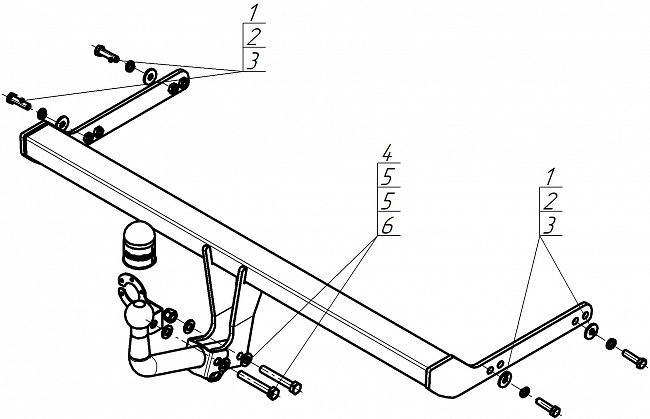 1
2
3

4
5
5
6

1
2
3