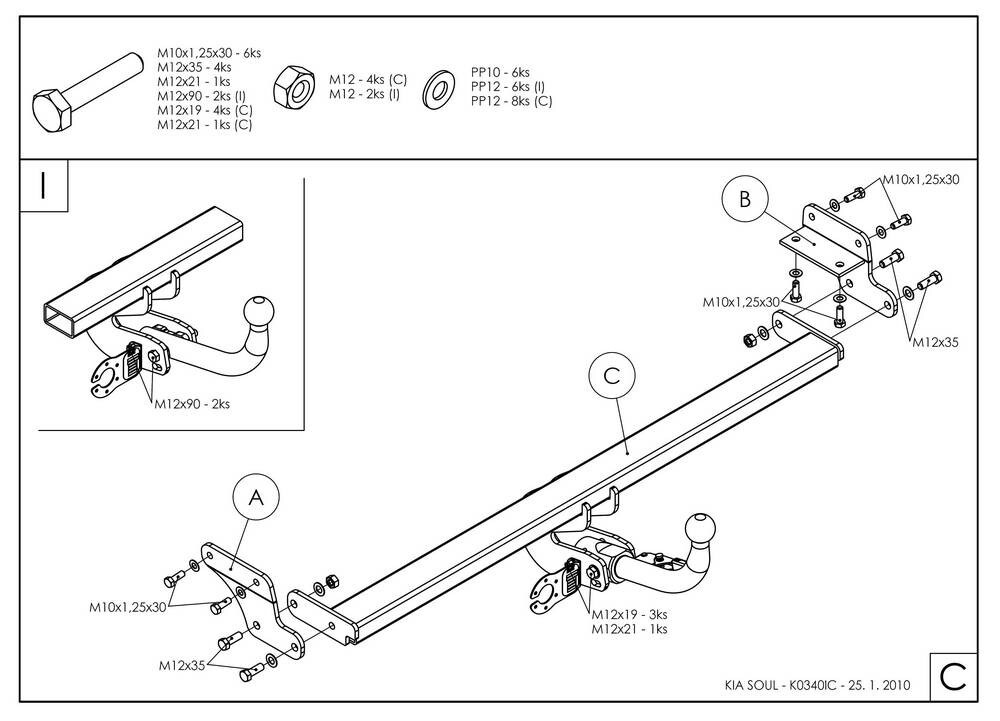 M10x1,25x30 - 6ks
M12x35 - 4ks
M12x21 - 1ks
M12x90 - 2ks (I)
M12x19 - 4ks (C)
M12x21 - 1ks (C)

M12 - 4ks (C)
M12 - 2ks (I)

PP10 - 6ks
PP12 - 6ks (I)
PP12 - 8ks (C)

I

M12x90 - 2ks

B

M10x1,25x30

M10x1,25x30

M12x35

C

A

M10x1,25x30

M12x35

M12x19 - 3ks
M12x21 - 1ks

KIA SOUL - K0340IC - 25. 1. 2010

C