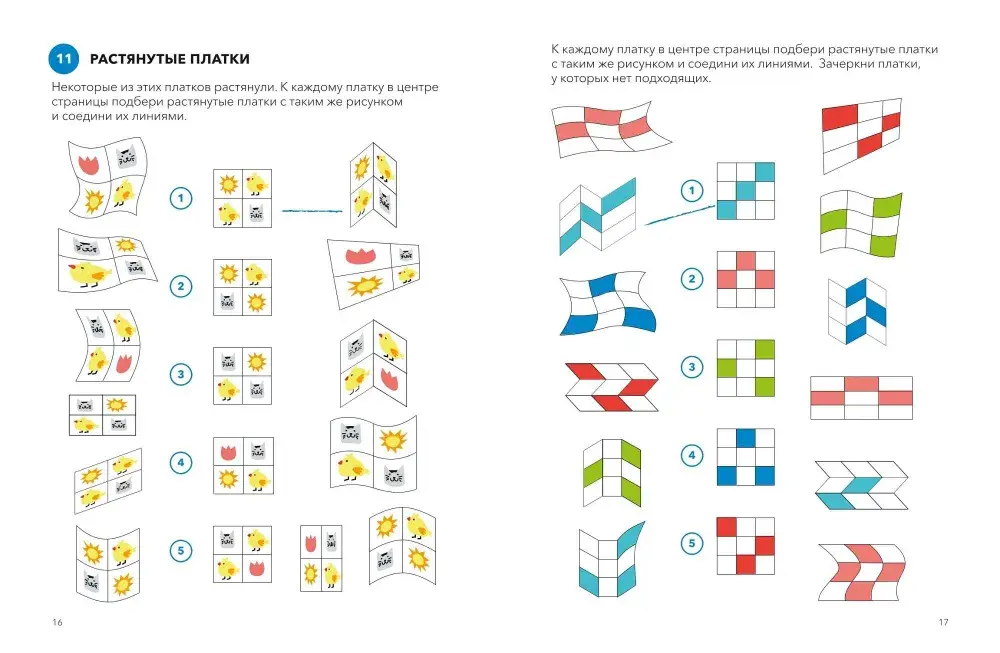 11 РАСТЯНУТЫЕ ПЛАТКИ

Некоторые из этих платков растянули. К каждому платку в центре страницы подбери растянутые платки с таким же рисунком и соедини их линиями.

1

2

3

4

5

16

К каждому платку в центре страницы подбери растянутые платки с таким же рисунком и соедини их линиями. Зачеркни платки, у которых нет подходящих.

1

2

3

4

5

17