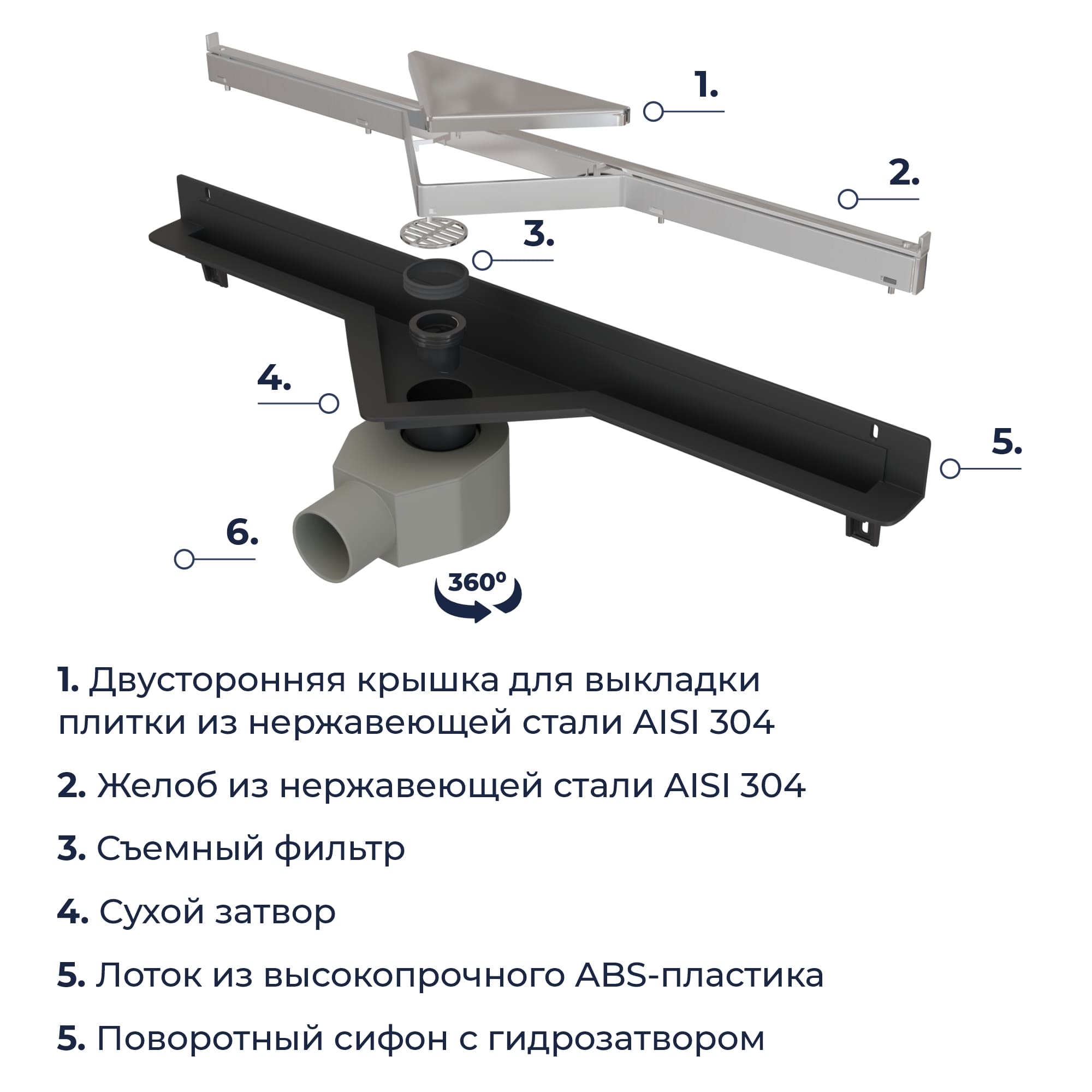 1.

2.

3.

4.

5.

6.

360°

1. Двусторонняя крышка для выкладки плитки из нержавеющей стали AISI 304

2. Желоб из нержавеющей стали AISI 304

3. Съемный фильтр

4. Сухой затвор

5. Лоток из высокопрочного ABS-пластика

5. Поворотный сифон с гидрозатвором