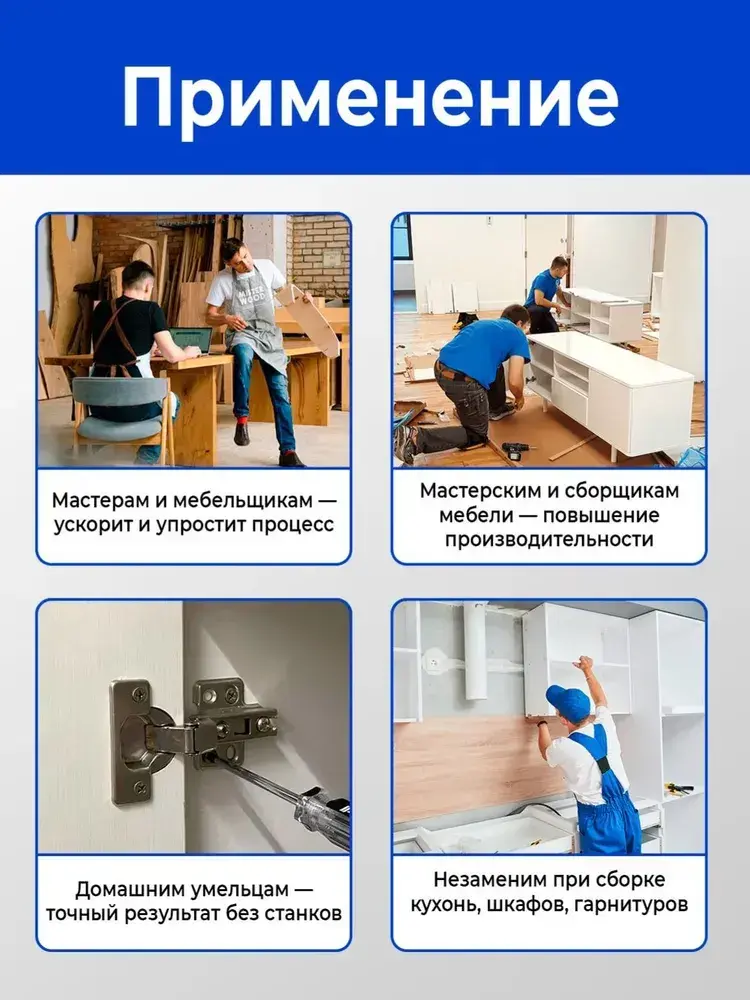 Применение

Мастерам и мебельщикам — ускорит и упростит процесс

Мастерским и сборщикам мебели — повышение производительности

Домашним умельцам — точный результат без станков

Незаменим при сборке кухонь, шкафов, гарнитуров