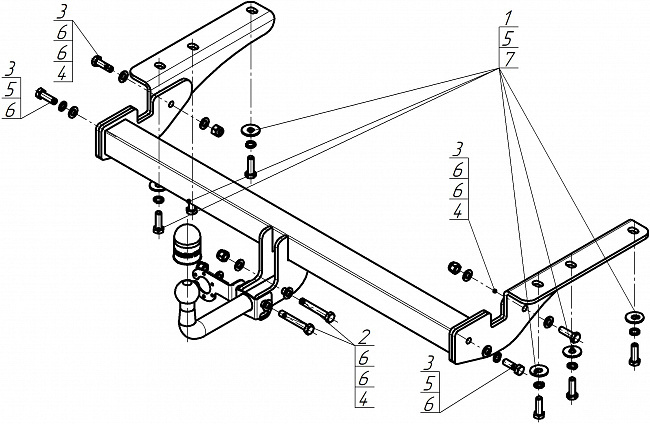 3
6
6
4

3
5
6

1
5
7

3
6
6
4

2
6
6
4

3
5
6