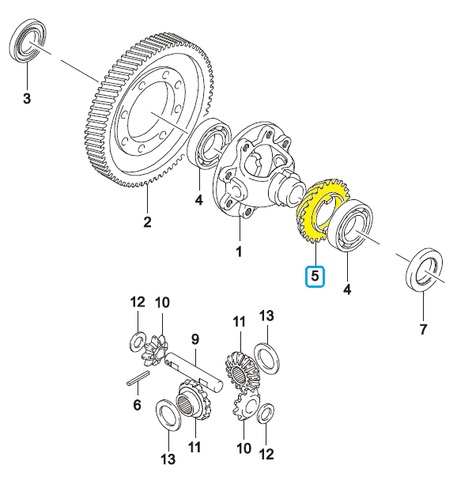 3
2
4
1
5
4
7
12
10
9
11
13
6
13
11
10
12