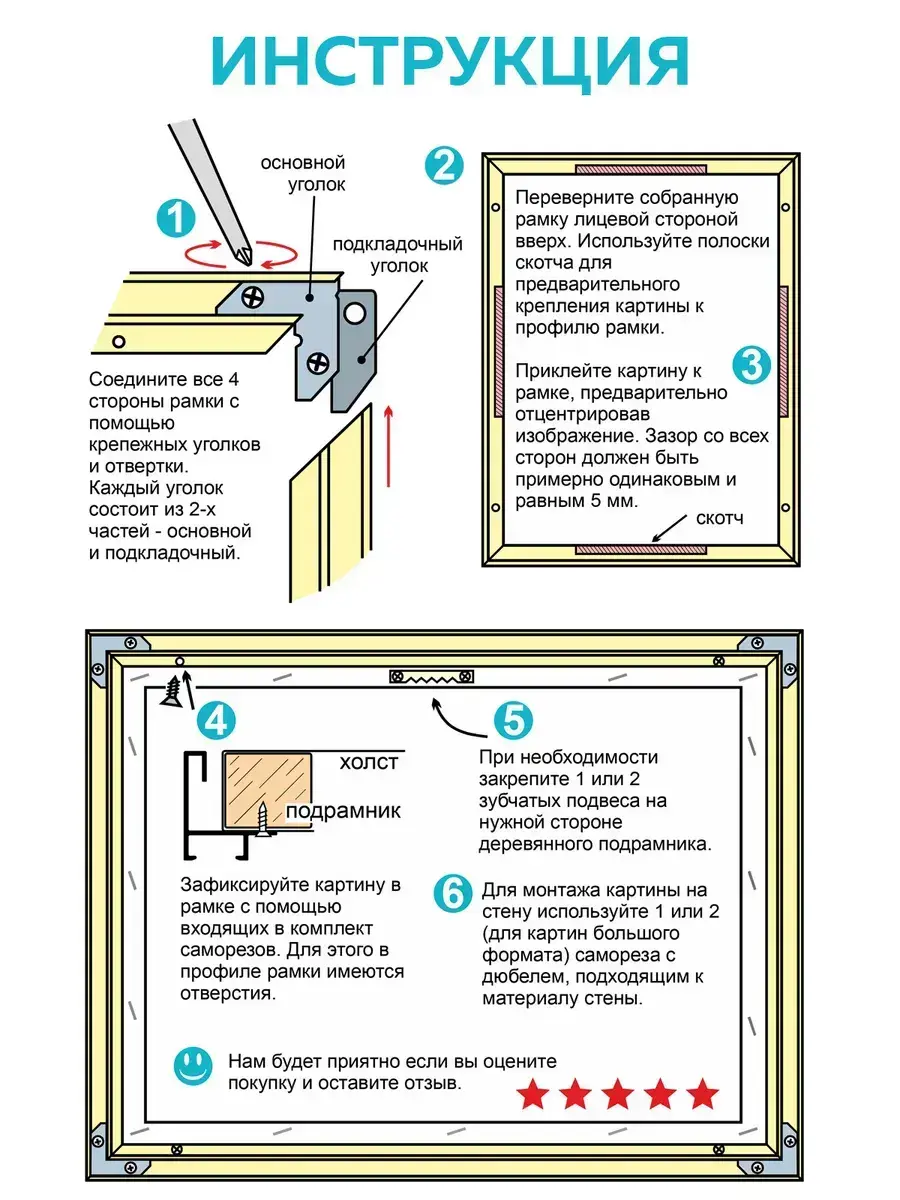 ИНСТРУКЦИЯ

1

основной уголок

подкладочный уголок

Соедините все 4 стороны рамки с помощью крепежных уголков и отвертки. Каждый уголок состоит из 2-х частей - основной и подкладочный.

2

Переверните собранную рамку лицевой стороной вверх. Используйте полоски скотча для предварительного крепления картины к профилю рамки.

3

Приклейте картину к рамке, предварительно отцентрировав изображение. Зазор со всех сторон должен быть примерно одинаковым и равным 5 мм.

скотч

4

холст

подрамник

Зафиксируйте картину в рамке с помощью входящих в комплект саморезов. Для этого в профиле рамки имеются отверстия.

5

При необходимости закрепите 1 или 2 зубчатых подвеса на нужной стороне деревянного подрамника.

6

Для монтажа картины на стену используйте 1 или 2 (для картин большого формата) самореза с дюбелем, подходящим к материалу стены.

Нам будет приятно если вы оцените покупку и оставите отзыв.