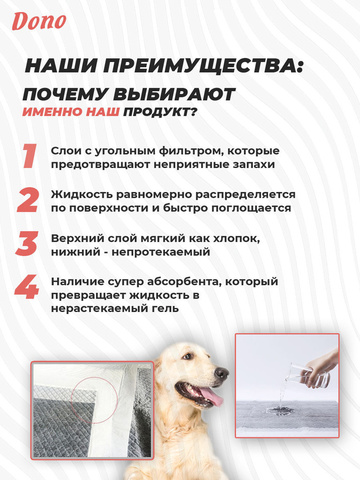 Dono

НАШИ ПРЕИМУЩЕСТВА:

ПОЧЕМУ ВЫБИРАЮТ ИМЕННО НАШ ПРОДУКТ?

1 Слои с угольным фильтром, которые предотвращают неприятные запахи

2 Жидкость равномерно распределяется по поверхности и быстро поглощается

3 Верхний слой мягкий как хлопок, нижний - непротекаемый

4 Наличие супер абсорбента, который превращает жидкость в нерастекаемый гель