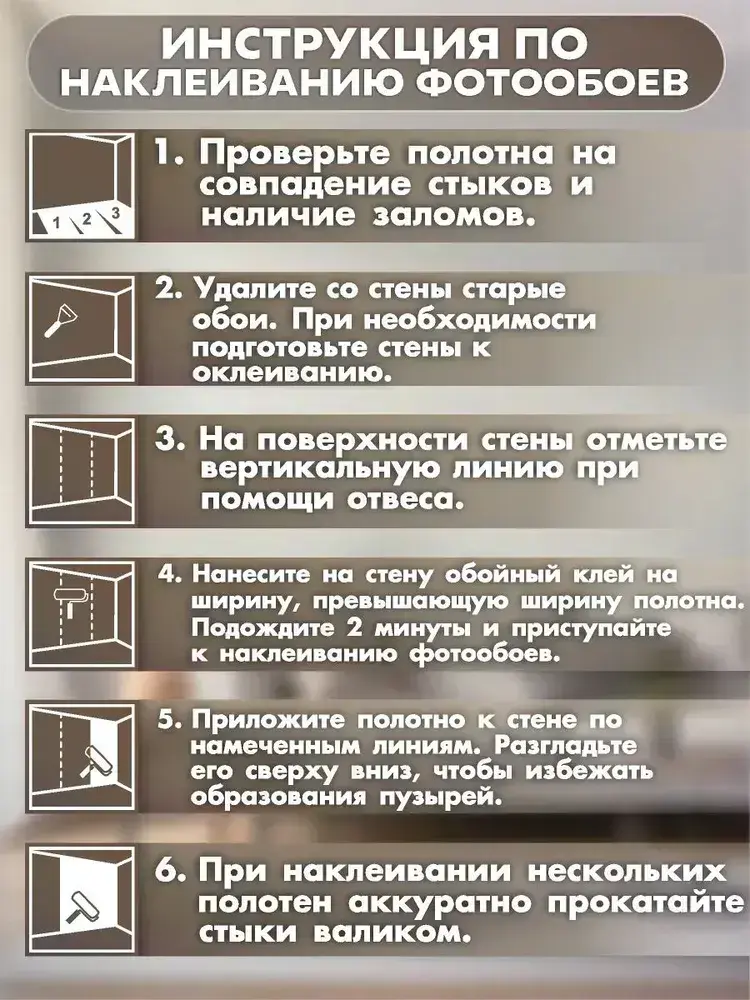 ИНСТРУКЦИЯ ПО НАКЛЕИВАНИЮ ФОТООБОЕВ

1 2 3

1. Проверьте полотна на совпадение стыков и наличие заломов.

2. Удалите со стены старые обои. При необходимости подготовьте стены к оклеиванию.

3. На поверхности стены отметьте вертикальную линию при помощи отвеса.

4. Нанесите на стену обойный клей на ширину, превышающую ширину полотна. Подождите 2 минуты и приступайте к наклеиванию фотообоев.

5. Приложите полотно к стене по намеченным линиям. Разгладьте его сверху вниз, чтобы избежать образования пузырей.

6. При наклеивании нескольких полотен аккуратно прокатайте стыки валиком.