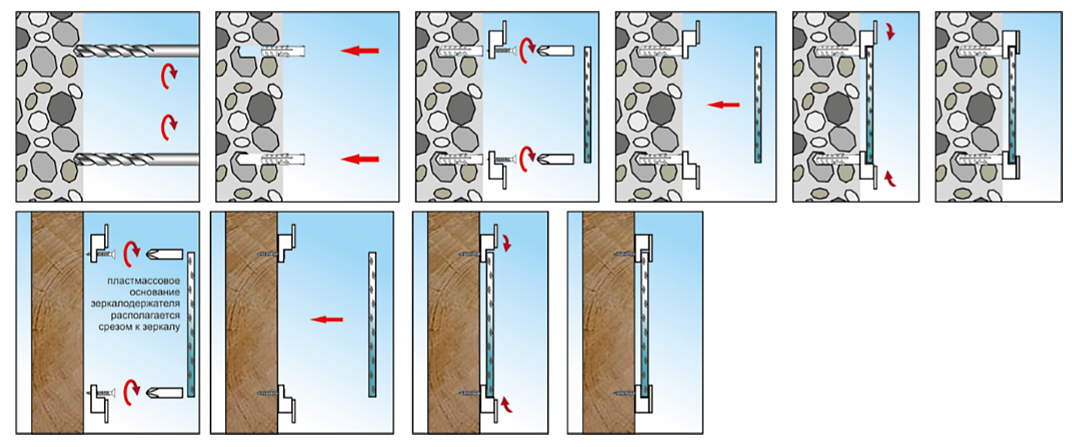 пластмассовое основание зеркалодержателя располагается срезом к зеркалу