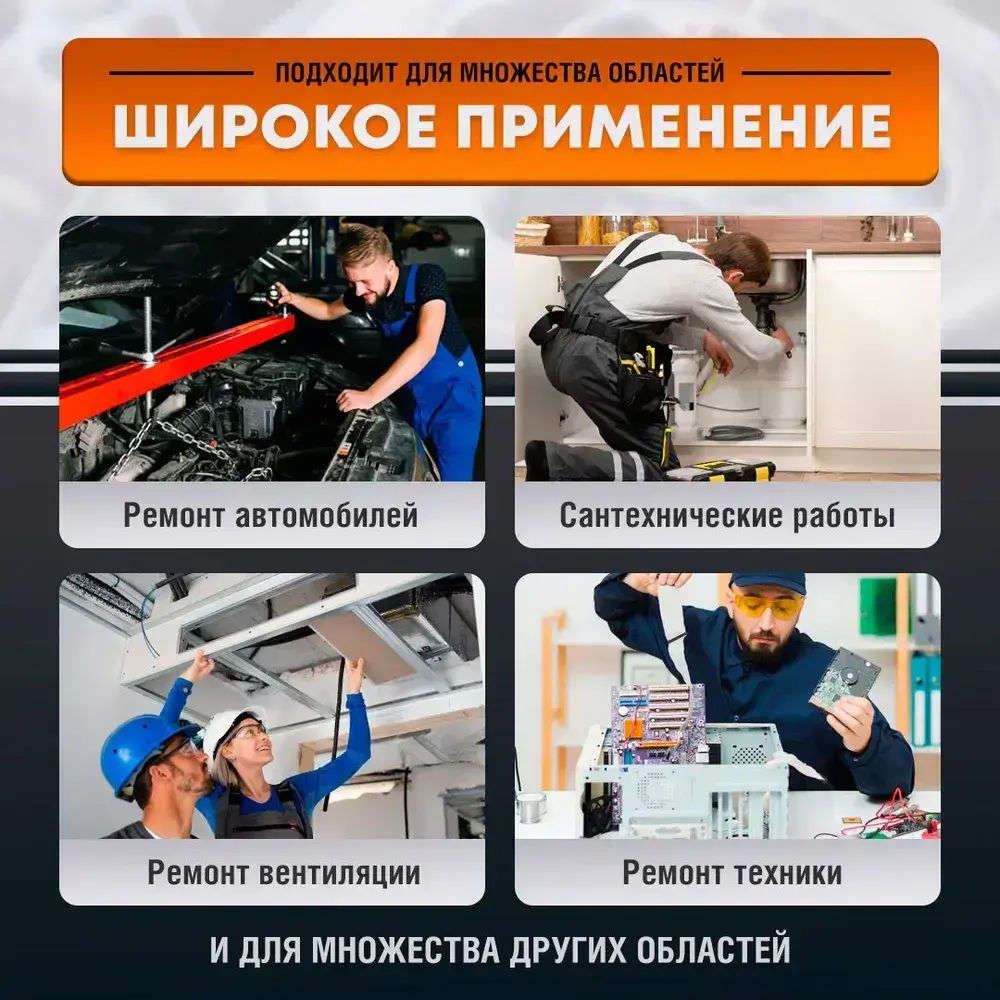 ПОДХОДИТ ДЛЯ МНОЖЕСТВА ОБЛАСТЕЙ
ШИРОКОЕ ПРИМЕНЕНИЕ

Ремонт автомобилей

Сантехнические работы

Ремонт вентиляции

Ремонт техники

И ДЛЯ МНОЖЕСТВА ДРУГИХ ОБЛАСТЕЙ