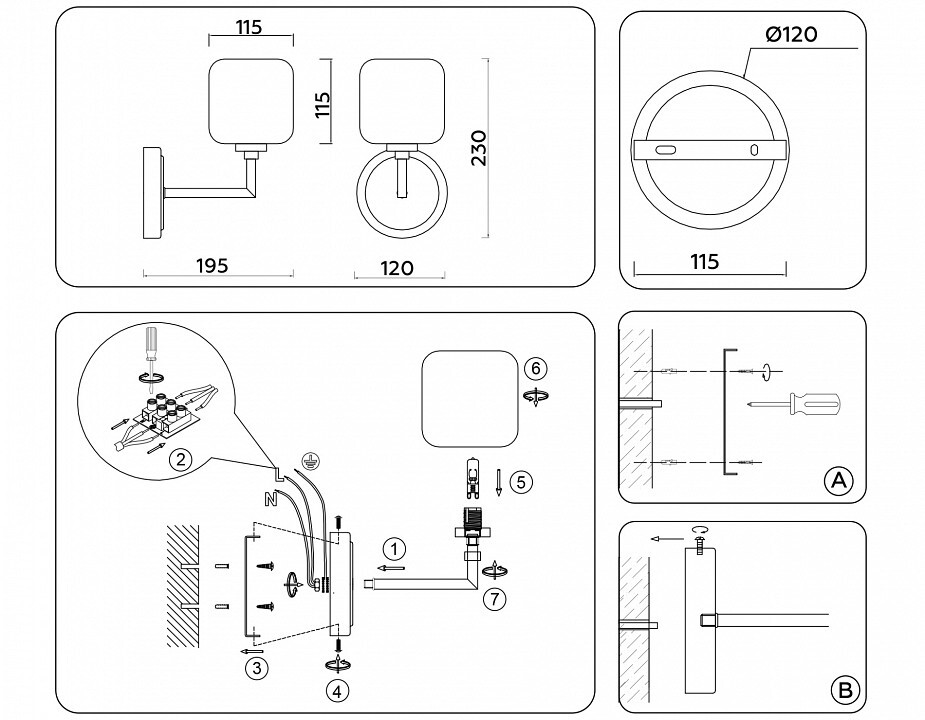 115

115

230

195

120

Ø120

115

2

L

N

6

5

1

7

3

4

A

B