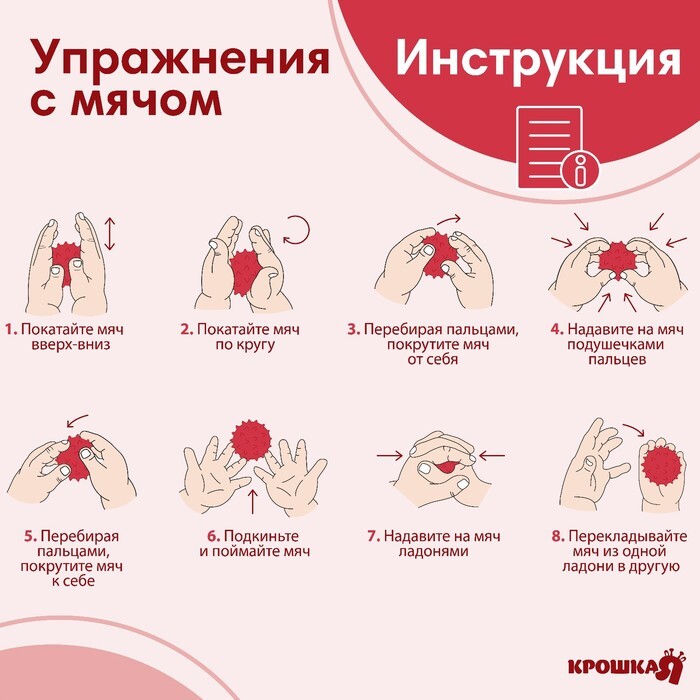 Упражнения с мячом

Инструкция

1. Покатайте мяч вверх-вниз

2. Покатайте мяч по кругу

3. Перебирая пальцами, покрутите мяч от себя

4. Надавите на мяч подушечками пальцев

5. Перебирая пальцами, покрутите мяч к себе

6. Подкиньте и поймайте мяч

7. Надавите на мяч ладонями

8. Перекладывайте мяч из одной ладони в другую

КРОШКА Я