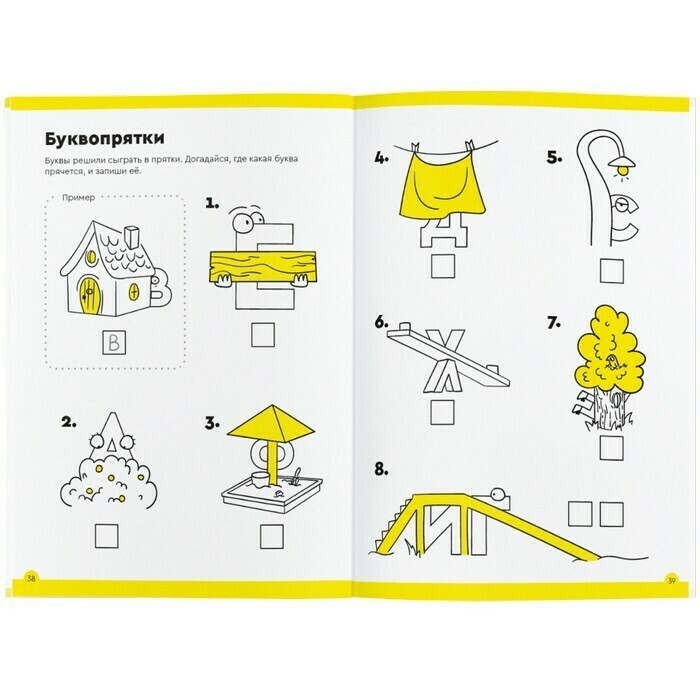 Буквопрятки

Буквы решили сыграть в прятки. Догадайся, где какая буква прячется, и запиши её.

Пример

В

1.

2.

3.

38

4.

5.

6.

7.

8.

39