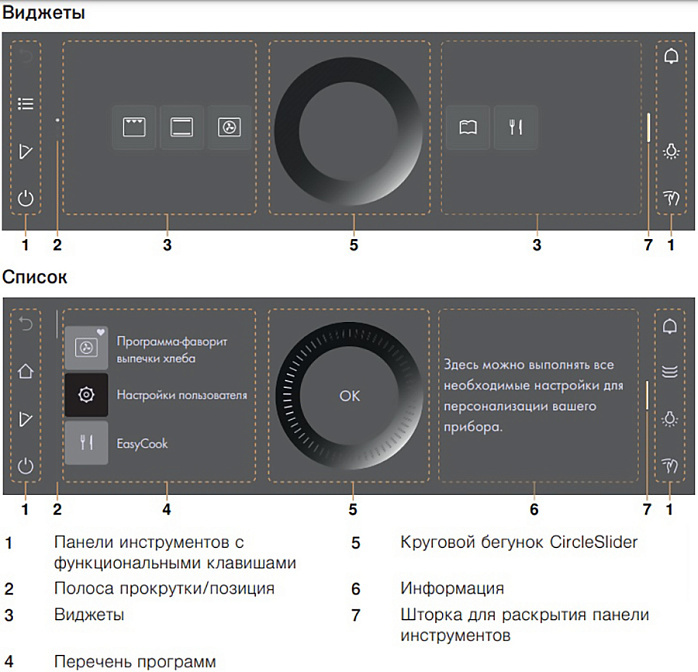 Виджеты

1 2 3 5 3 7 1

Список

Программа-фаворит выпечки хлеба

Настройки пользователя

EasyCook

OK

Здесь можно выполнять все необходимые настройки для персонализации вашего прибора.

1 2 4 5 6 7 1

1 Панели инструментов с функциональными клавишами

2 Полоса прокрутки/позиция

3 Виджеты

4 Перечень программ

5 Круговой бегунок CircleSlider

6 Информация

7 Шторка для раскрытия панели инструментов