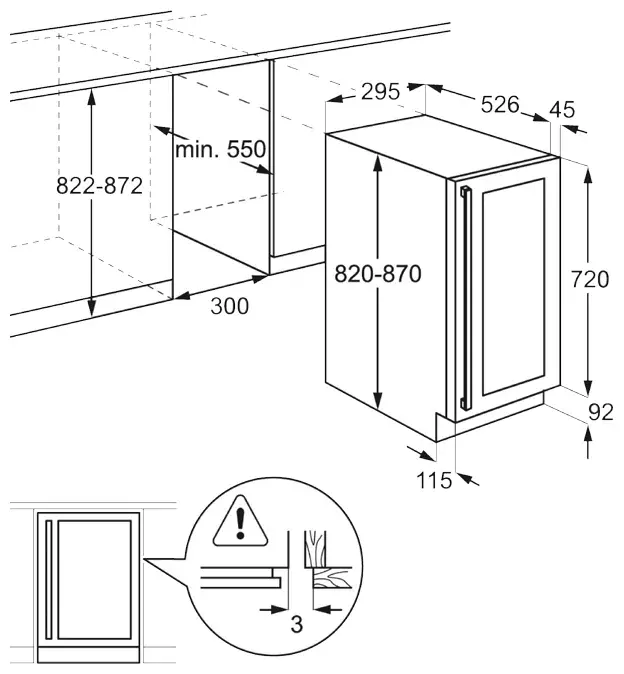 295
526
45
min. 550
822-872
820-870
720
300
92
115
3