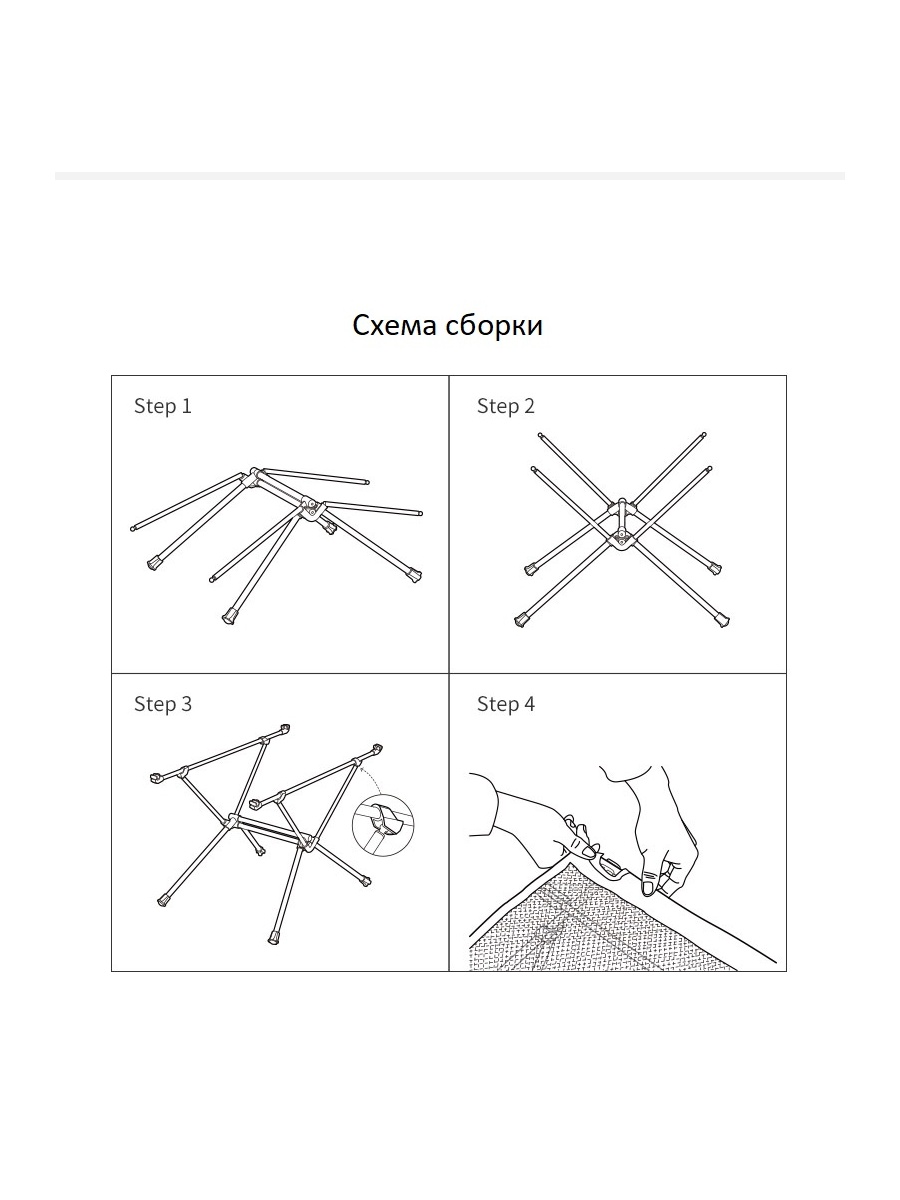 Схема сборки

Step 1

Step 2

Step 3

Step 4