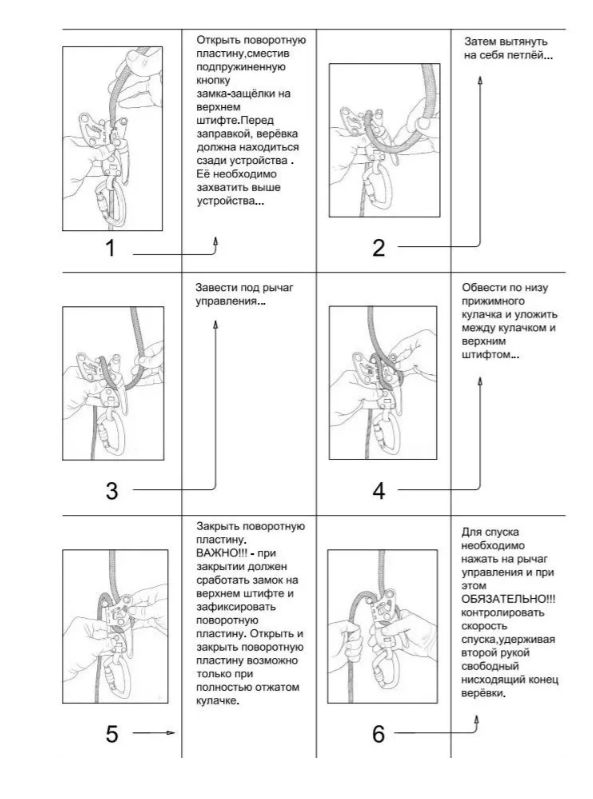 1

Открыть поворотную пластину,сместив подпружиненную кнопку замка-защёлки на верхнем штифте.Перед заправкой, верёвка должна находиться сзади устройства . Её необходимо захватить выше устройства...

2

Затем вытянуть на себя петлёй...

3

Завести под рычаг управления...

4

Обвести по низу прижимного кулачка и уложить между кулачком и верхним штифтом...

5

Закрыть поворотную пластину.
ВАЖНО!!! - при закрытии должен сработать замок на верхнем штифте и зафиксировать поворотную пластину. Открыть и закрыть поворотную пластину возможно только при полностью отжатом кулачке.

6

Для спуска необходимо нажать на рычаг управления и при этом ОБЯЗАТЕЛЬНО!!! контролировать скорость спуска,удерживая второй рукой свободный нисходящий конец верёвки.