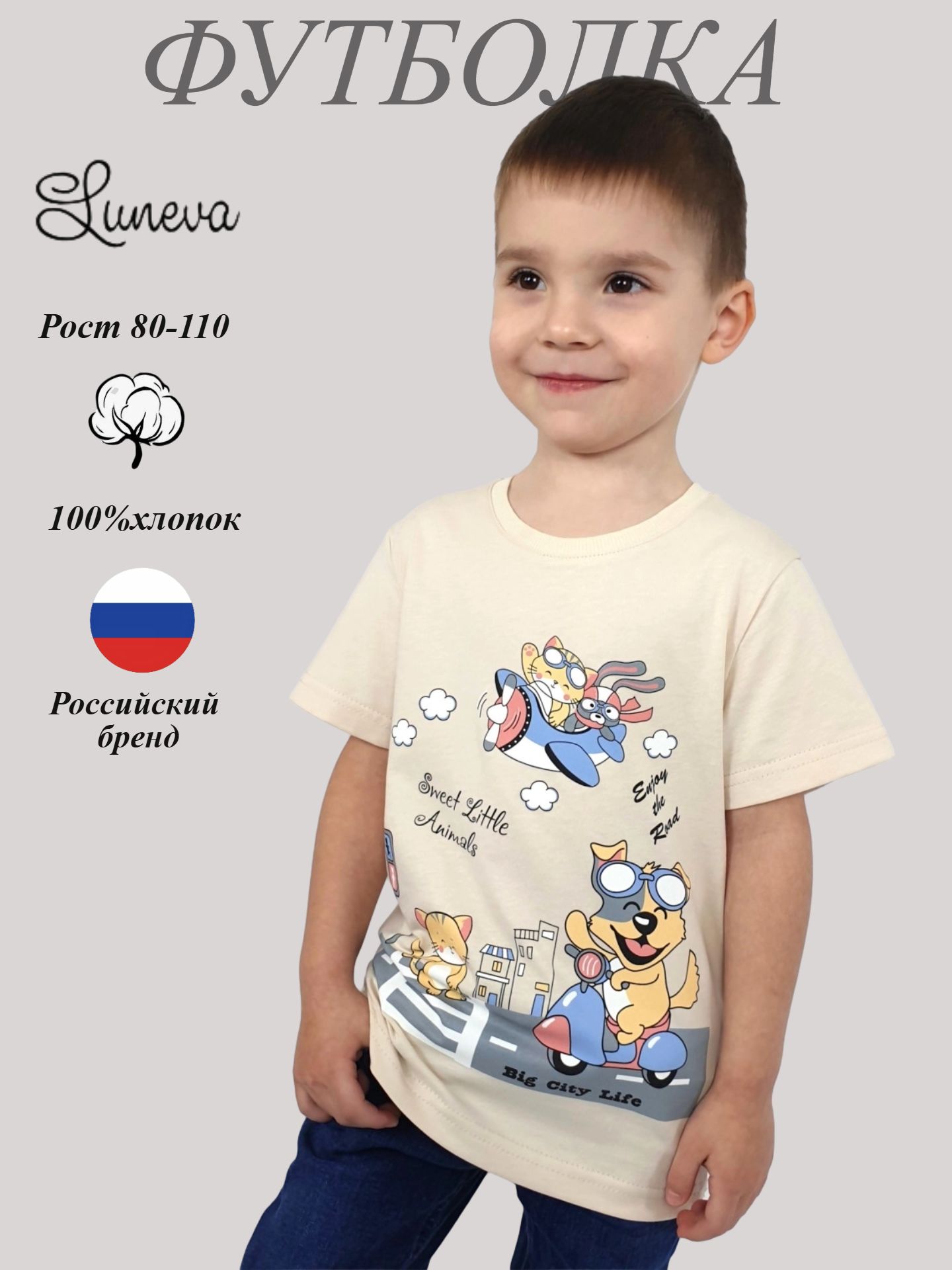 ФУТБОЛКА

Luneva

Рост 80-110

100%хлопок

Российский бренд

Sweet Little Animals

Enjoy the Road

Big City Life