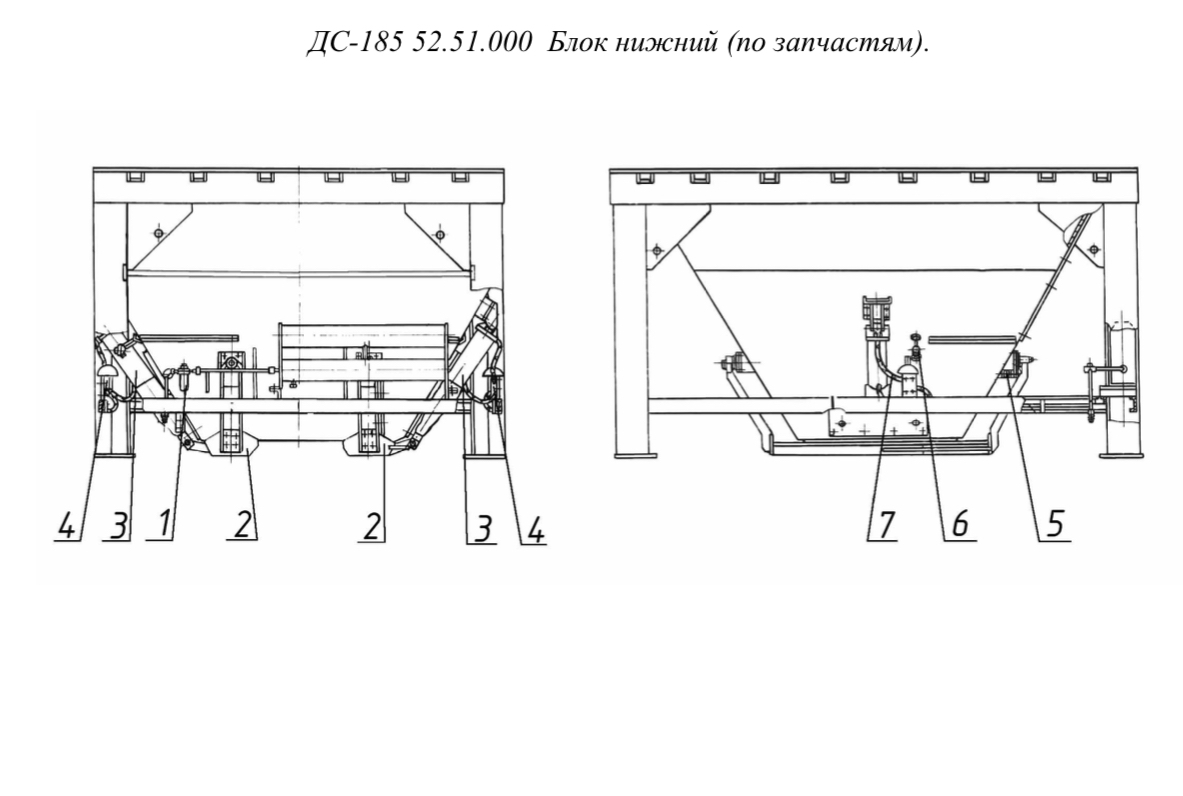 ДС-185 52.51.000 Блок нижний (по запчастям).

4 3 1 2 2 3 4

7 6 5