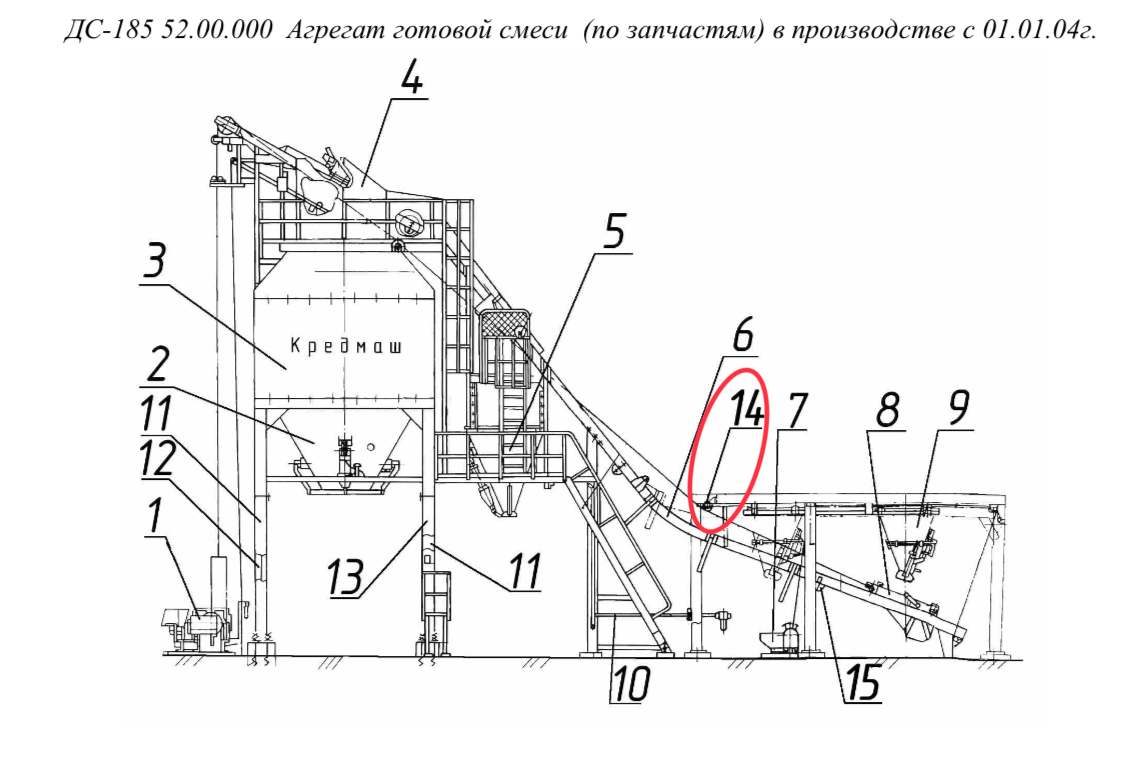 ДС-185 52.00.000 Агрегат готовой смеси (по запчастям) в производстве с 01.01.04г.

4

5

3

Кредмаш

6

2

14

7

8

9

11

12

1

13

11

10

15