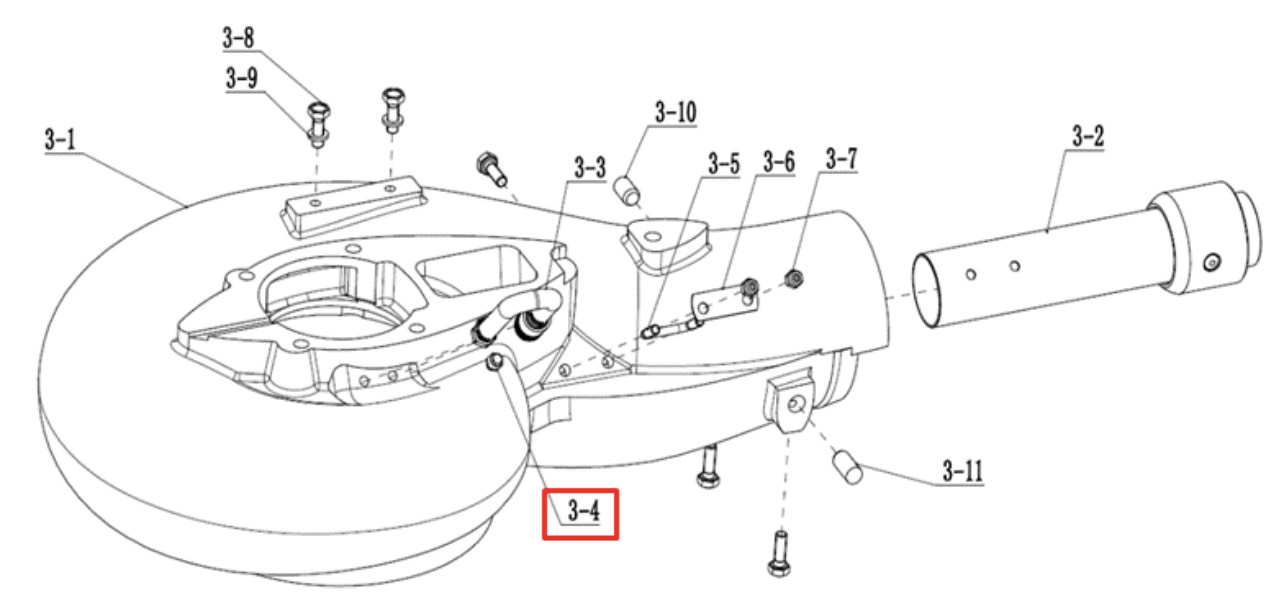 3-8
3-9
3-1
3-10
3-3
3-5
3-6
3-7
3-2
3-11
3-4