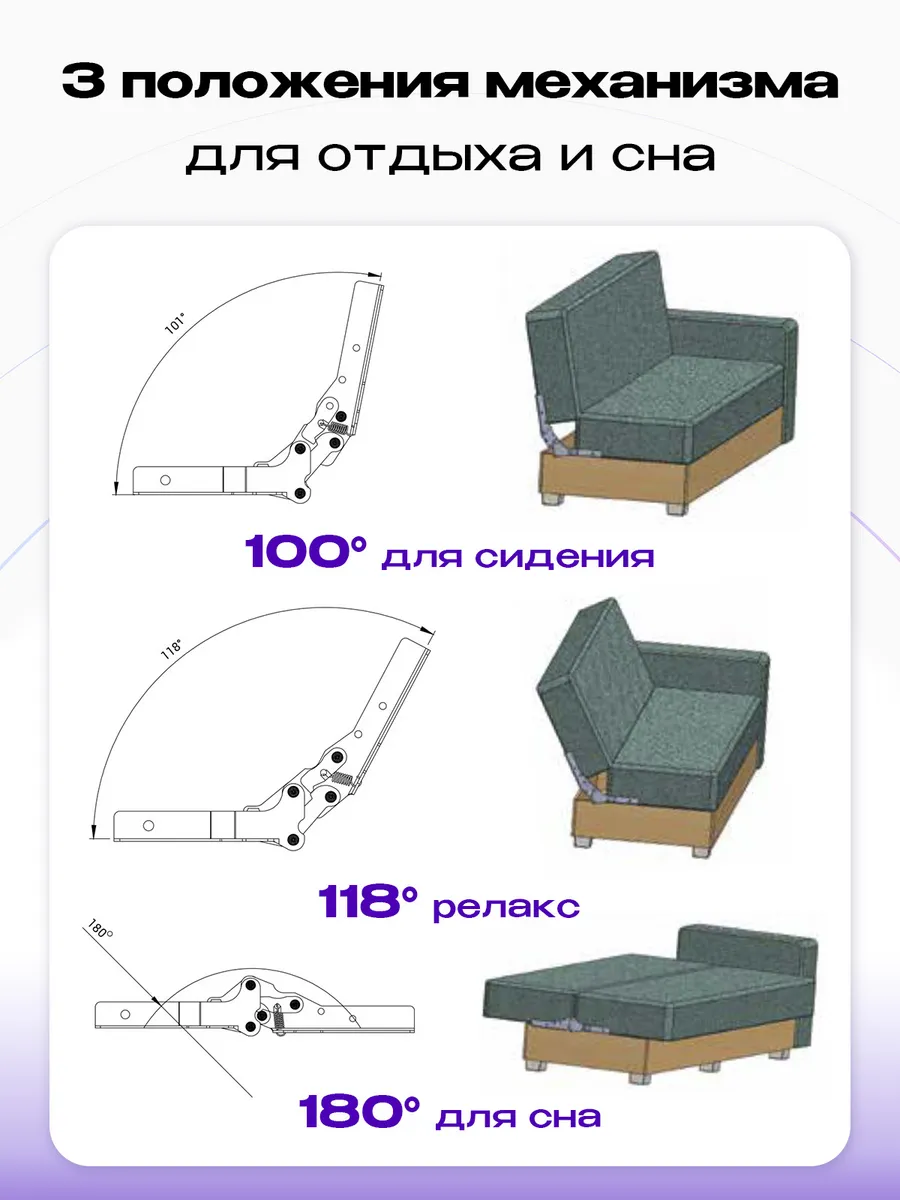 3 положения механизма

для отдыха и сна

101°

100° для сидения

118°

118° релакс

180°

180° для сна