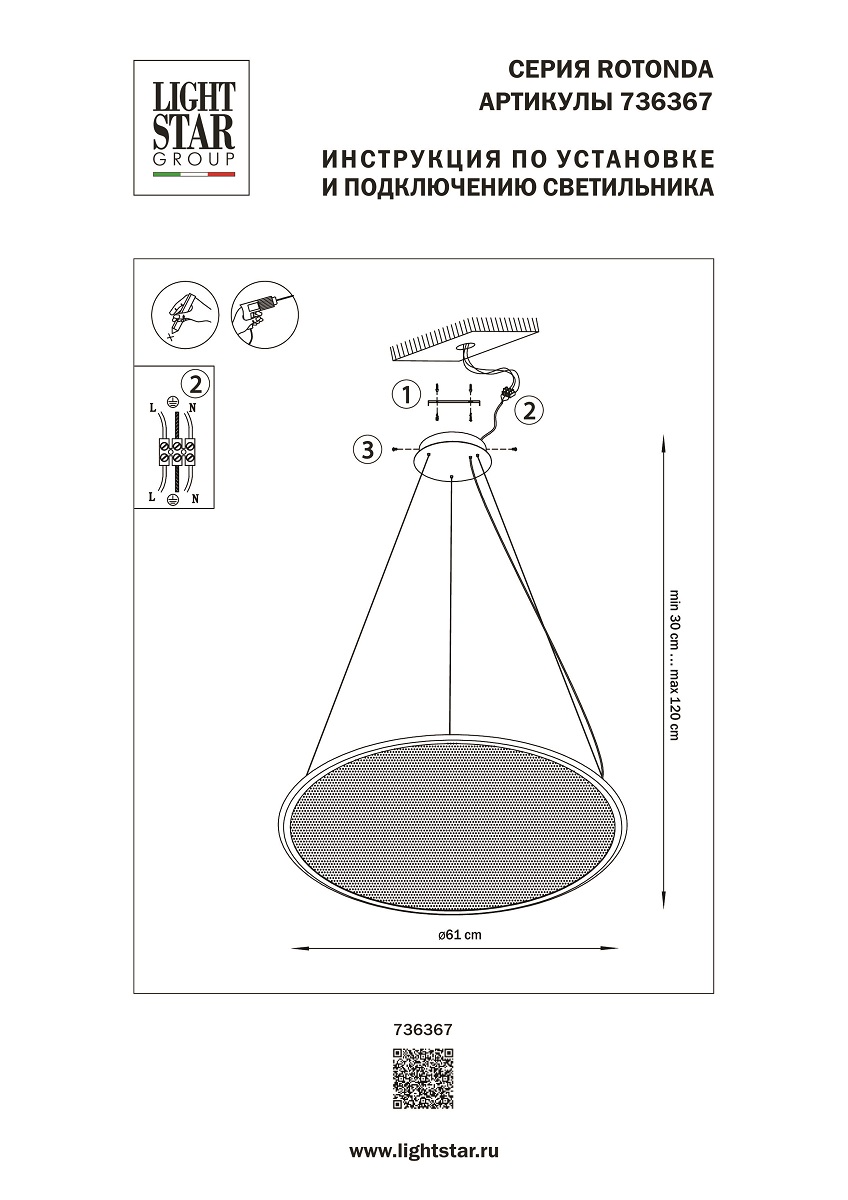 LIGHT STAR GROUP

СЕРИЯ ROTONDA
АРТИКУЛЫ 736367

ИНСТРУКЦИЯ ПО УСТАНОВКЕ
И ПОДКЛЮЧЕНИЮ СВЕТИЛЬНИКА

2

L N

L N

1

2

3

min 30 cm ... max 120 cm

ø61 cm

736367

www.lightstar.ru