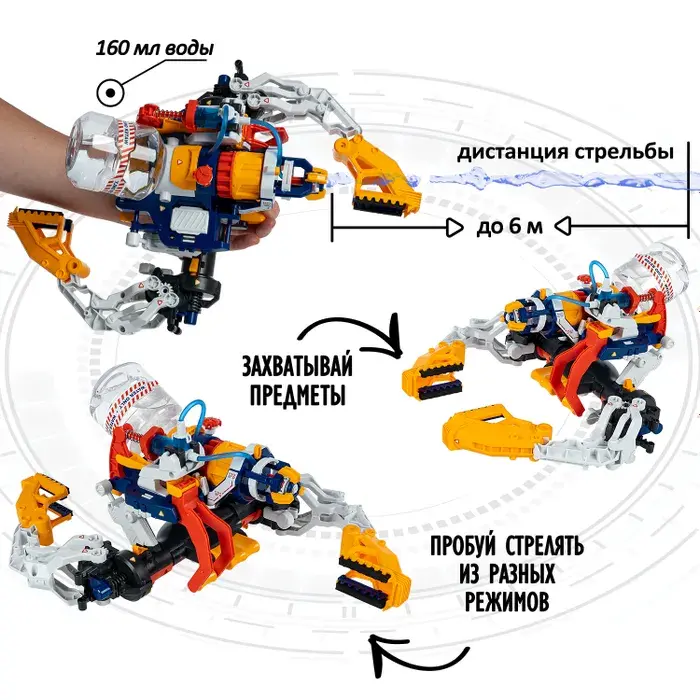 160 мл воды

дистанция стрельбы

до 6 м

ЗАХВАТЫВАЙ ПРЕДМЕТЫ

ПРОБУЙ СТРЕЛЯТЬ ИЗ РАЗНЫХ РЕЖИМОВ