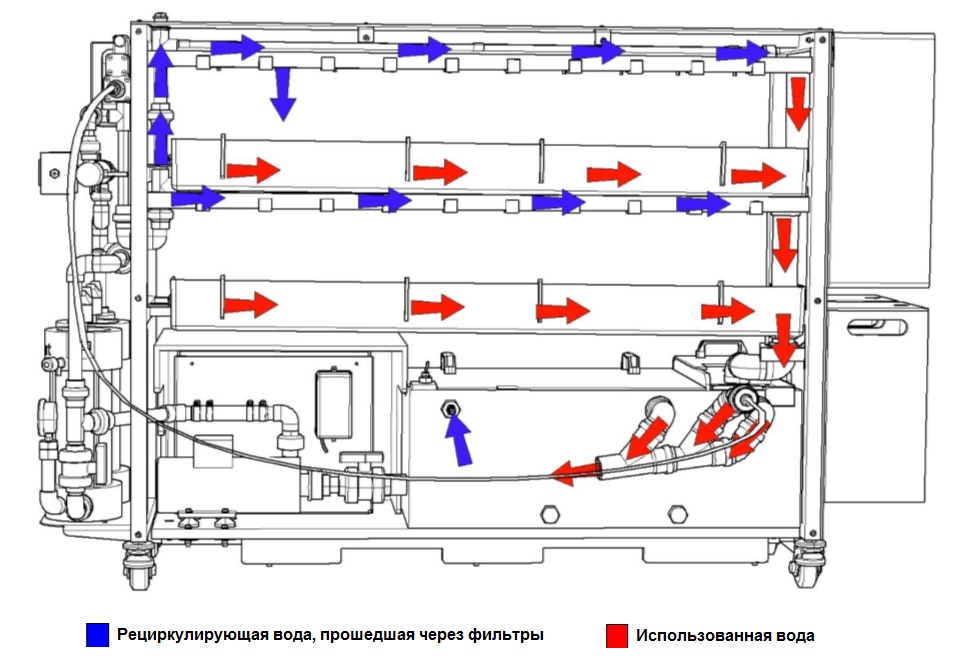 Рециркулирующая вода, прошедшая через фильтры

Использованная вода