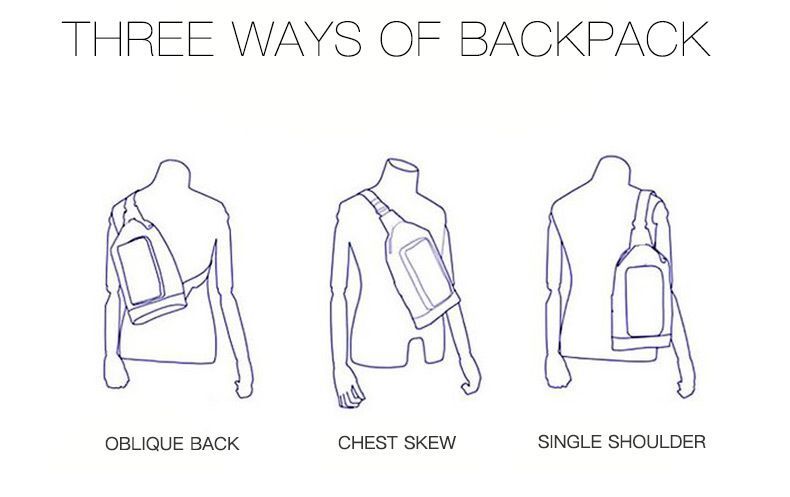 THREE WAYS OF BACKPACK

OBLIQUE BACK

CHEST SKEW

SINGLE SHOULDER