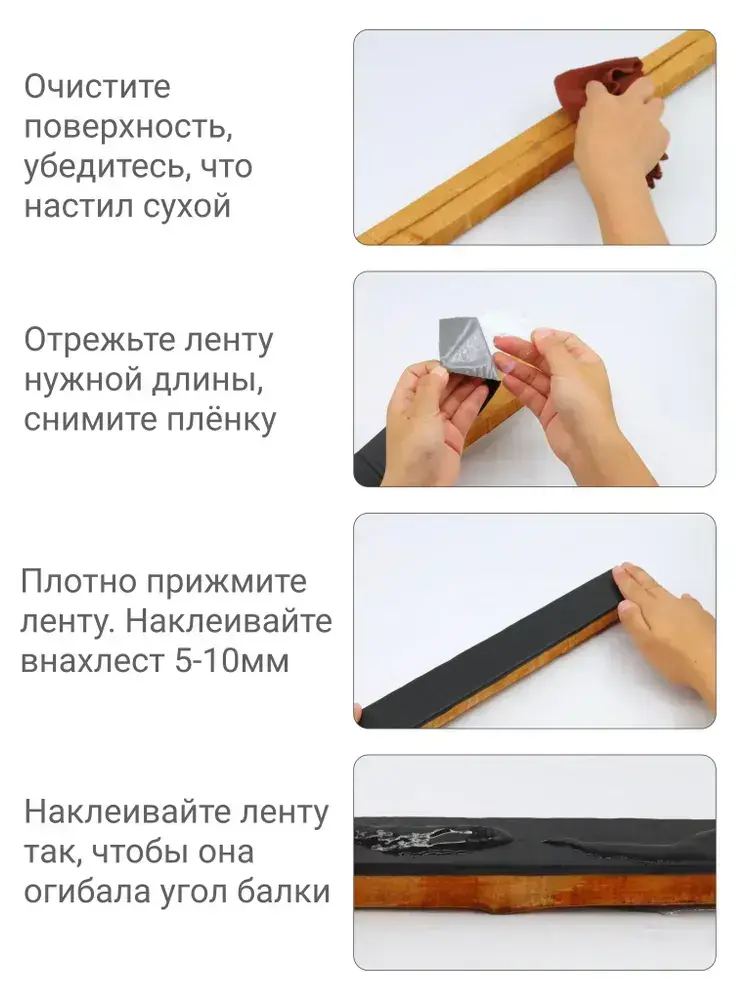 Очистите поверхность, убедитесь, что настил сухой

Отрежьте ленту нужной длины, снимите плёнку

Плотно прижмите ленту. Наклеивайте внахлест 5-10мм

Наклеивайте ленту так, чтобы она огибала угол балки