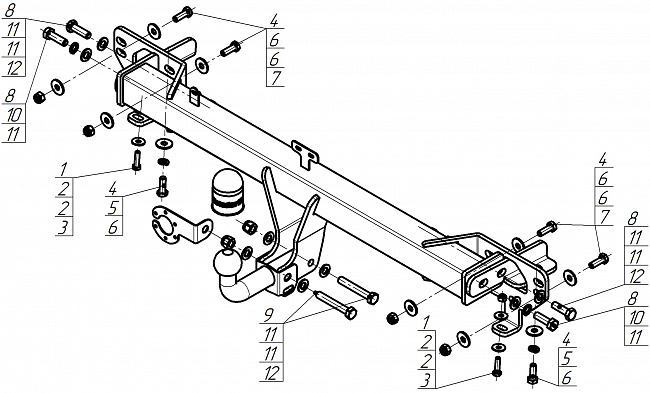 8
11
11
12

8
10
11

4
6
6
7

1
2
2
3

4
5
6

4
6
6
7

8
11
11
12

8
10
11

9
11
11
12

1
2
2
3

4
5
6