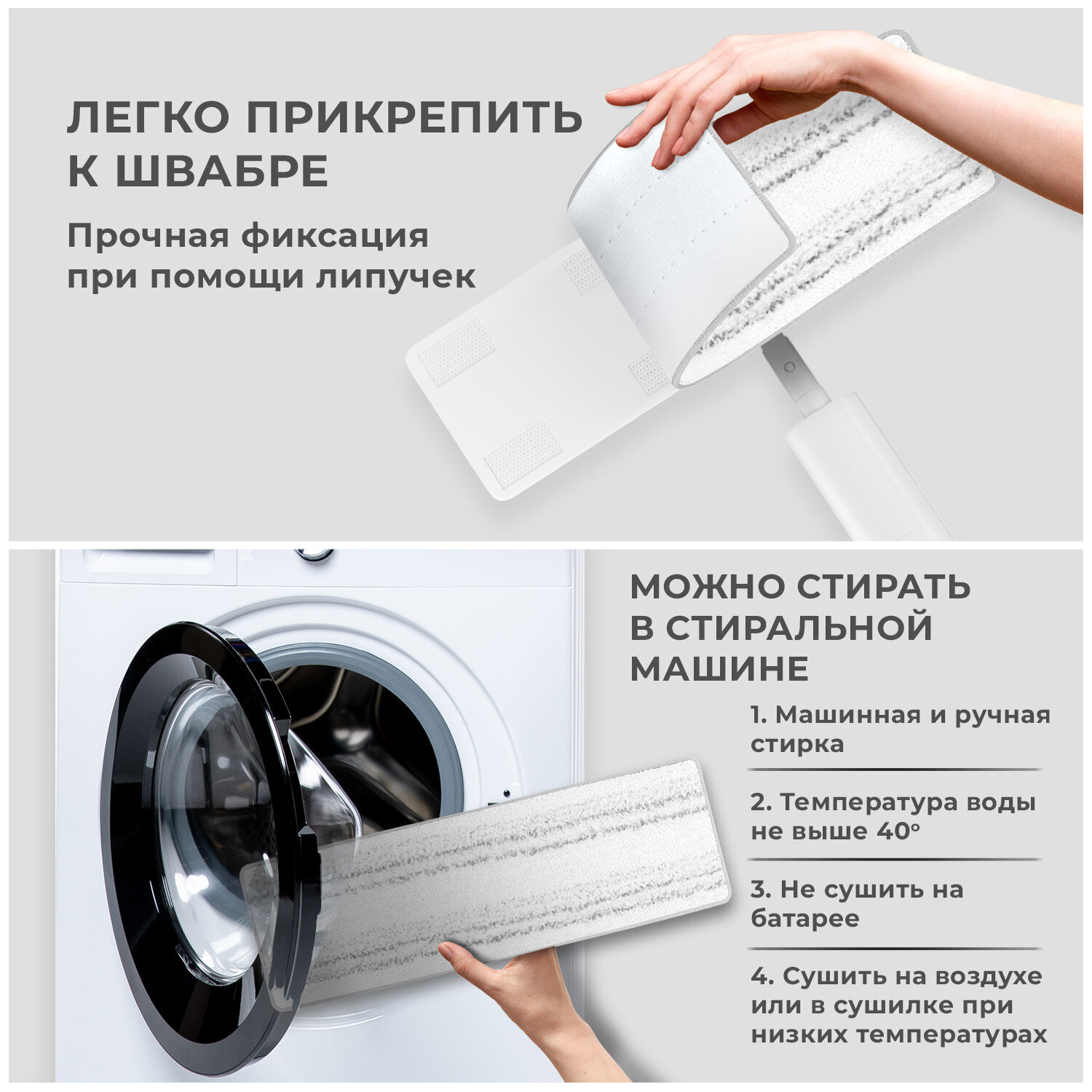 ЛЕГКО ПРИКРЕПИТЬ К ШВАБРЕ

Прочная фиксация при помощи липучек

МОЖНО СТИРАТЬ В СТИРАЛЬНОЙ МАШИНЕ

1. Машинная и ручная стирка

2. Температура воды не выше 40°

3. Не сушить на батарее

4. Сушить на воздухе или в сушилке при низких температурах