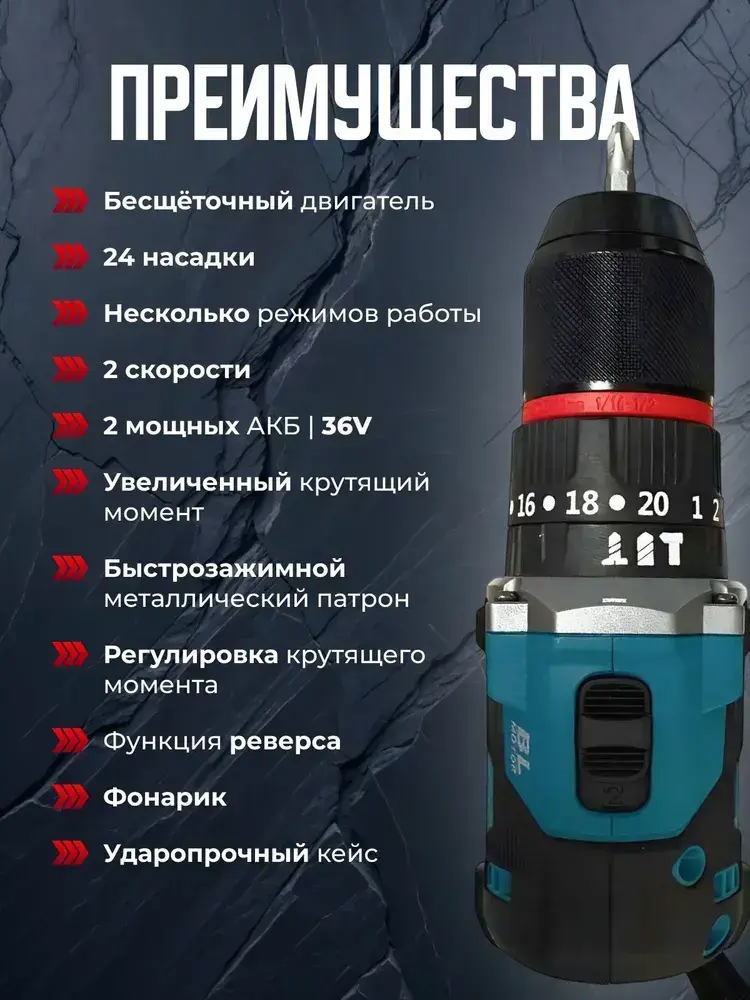 ПРЕИМУЩЕСТВА

Бесщёточный двигатель

24 насадки

Несколько режимов работы

2 скорости

2 мощных АКБ | 36V

Увеличенный крутящий момент

Быстрозажимной металлический патрон

Регулировка крутящего момента

Функция реверса

Фонарик

Ударопрочный кейс

16 • 18 • 20 1 2

BL
MOTOR

2