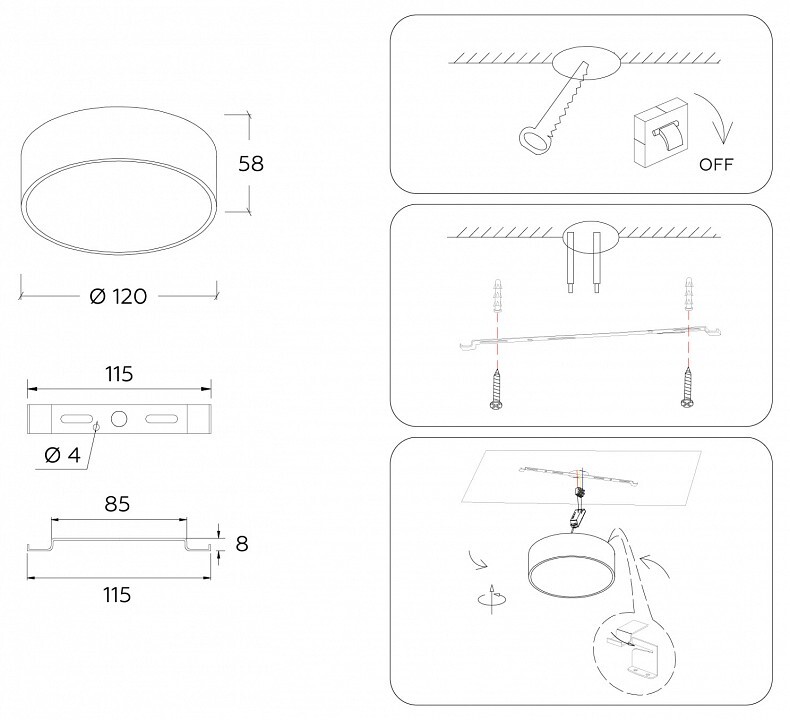 58

Ø 120

115

Ø 4

85

8

115

OFF