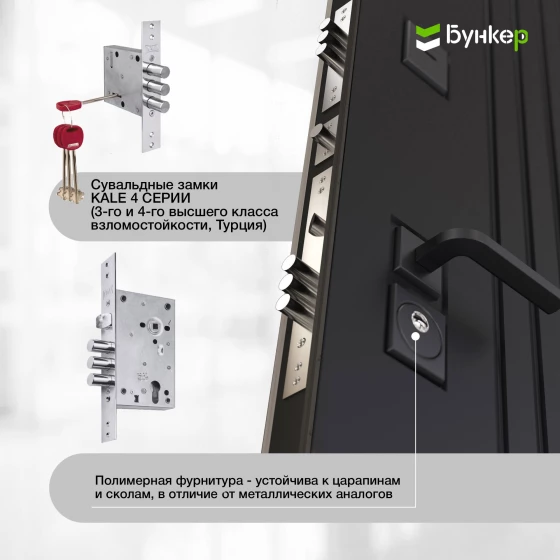 Бункер

Сувальдные замки KALE 4 СЕРИИ (3-го и 4-го высшего класса взломостойкости, Турция)

Полимерная фурнитура - устойчива к царапинам и сколам, в отличие от металлических аналогов