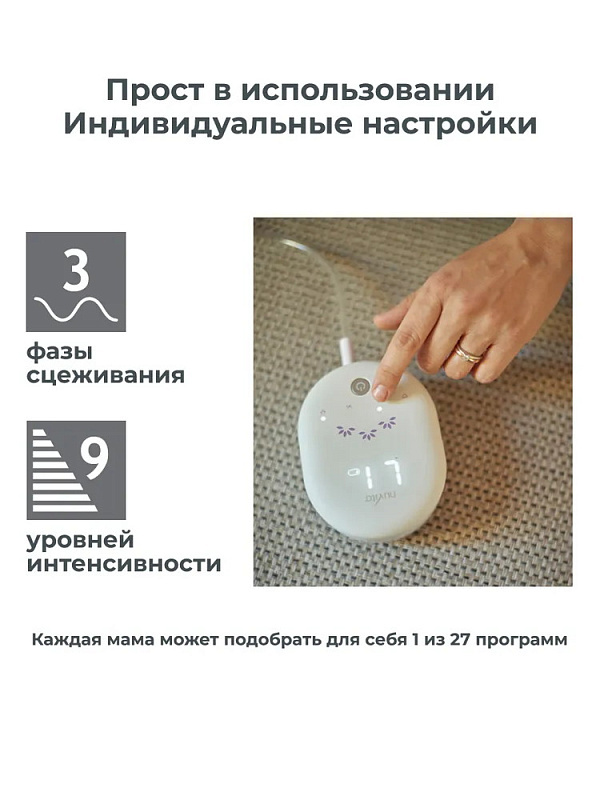 Прост в использовании
Индивидуальные настройки

3

фазы сцеживания

9

уровней интенсивности

17

nuvita

Каждая мама может подобрать для себя 1 из 27 программ