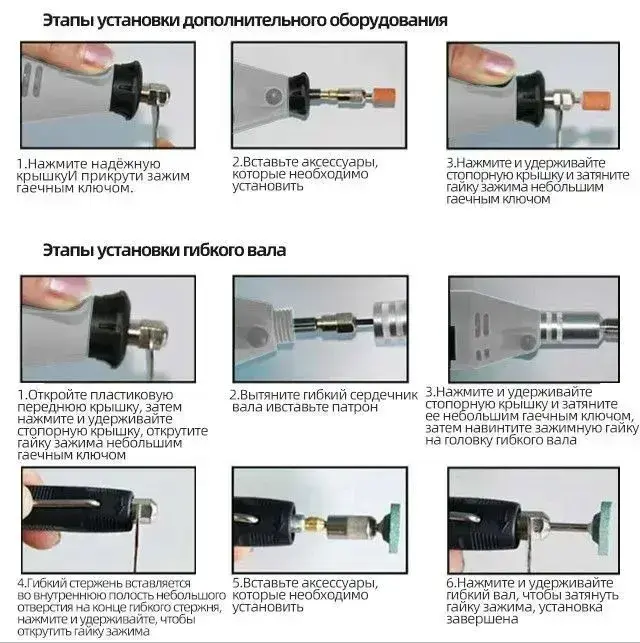 Этапы установки дополнительного оборудования

1.Нажмите надёжную крышкуИ прикрути зажим гаечным ключом.

2.Вставьте аксессуары, которые необходимо установить

3.Нажмите и удерживайте стопорную крышку и затяните гайку зажима небольшим гаечным ключом

Этапы установки гибкого вала

1.Откройте пластиковую переднюю крышку, затем нажмите и удерживайте стопорную крышку, открутите гайку зажима небольшим гаечным ключом

2.Вытяните гибкий сердечник вала ивставьте патрон

3.Нажмите и удерживайте стопорную крышку и затяните ее небольшим гаечным ключом, затем навинтите зажимную гайку на головку гибкого вала

4.Гибкий стержень вставляется во внутреннюю полость небольшого отверстия на конце гибкого стержня, нажмите и удерживайте, чтобы открутить гайку зажима

5.Вставьте аксессуары, которые необходимо установить

6.Нажмите и удерживайте гибкий вал, чтобы затянуть гайку зажима, установка завершена